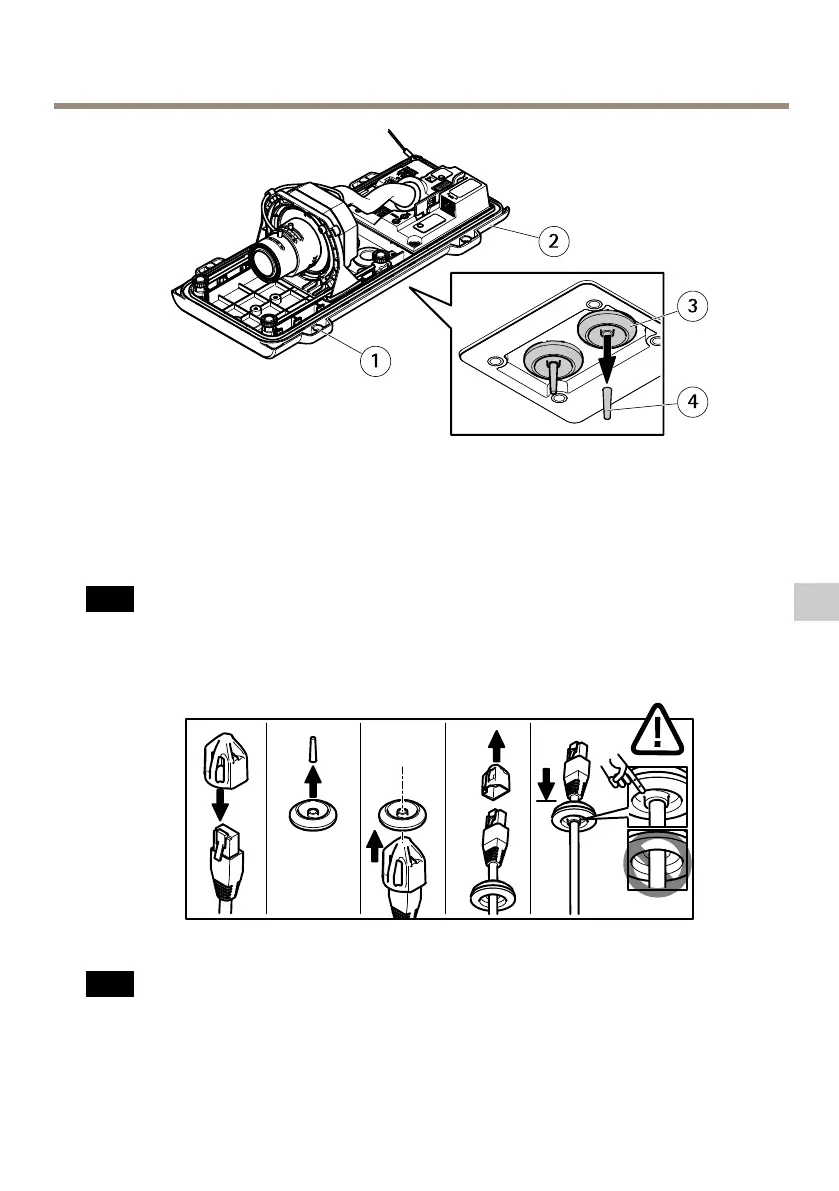 2

3

1

4