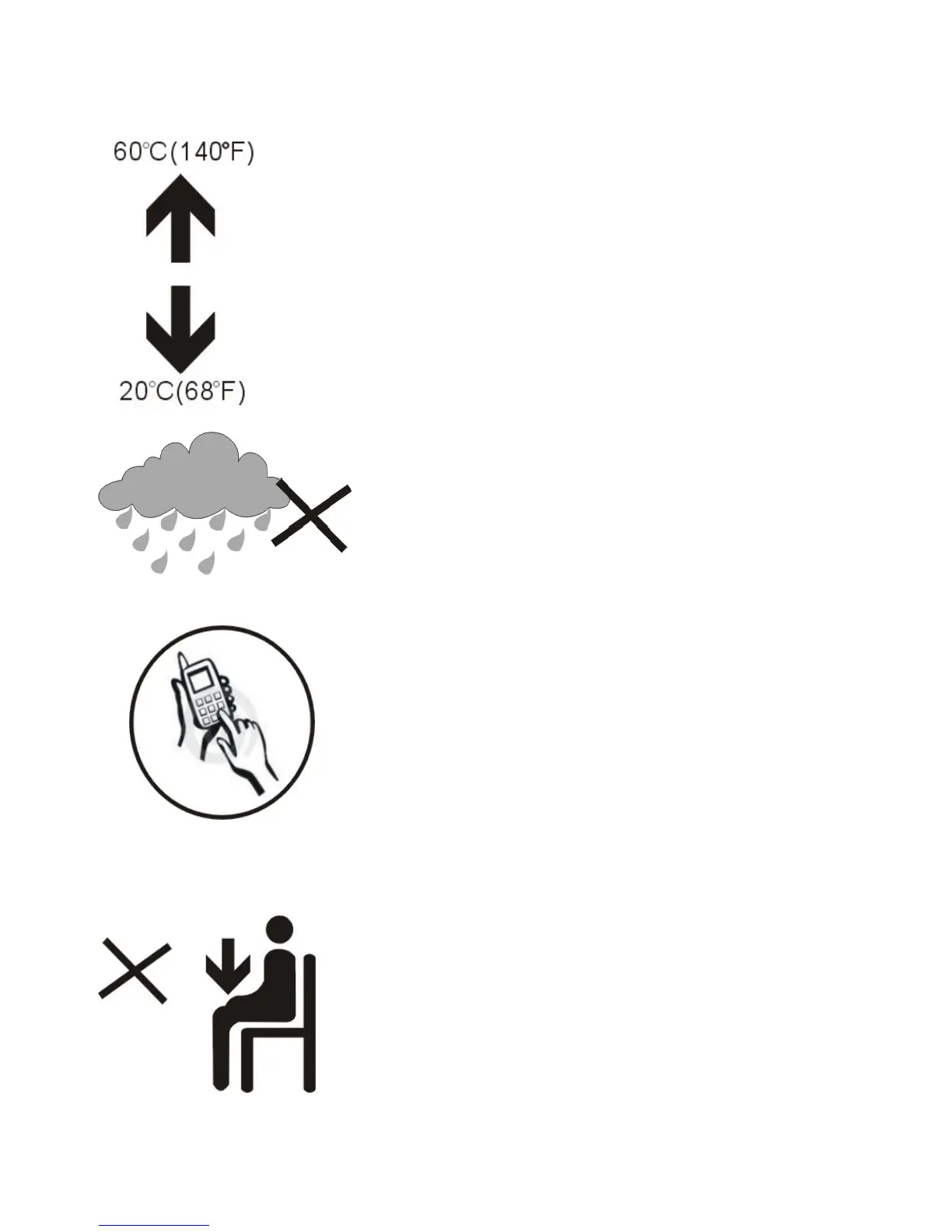 60°C(140°F)

20°C(68°F)