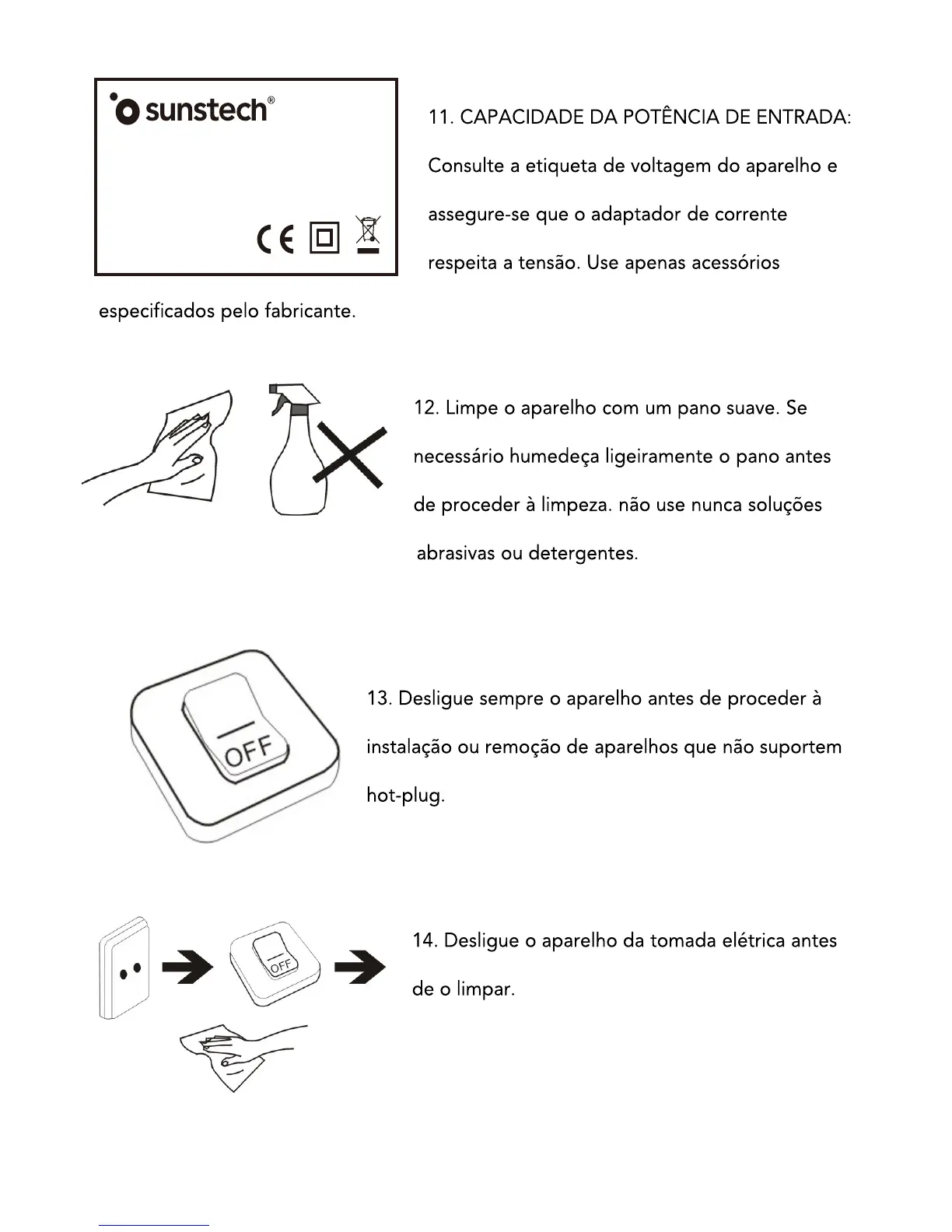 sunstech®

CE

11. CAPACIDADE DA POTÊNCIA DE ENTRADA: Consulte a etiqueta de voltagem do aparelho e assegure-se que o adaptador de corrente respeita a tensão. Use apenas acessórios especificados pelo fabricante.

12. Limpe o aparelho com um pano suave. Se necessário humedeça ligeiramente o pano antes de proceder à limpeza. não use nunca soluções abrasivas ou detergentes.

OFF

13. Desligue sempre o aparelho antes de proceder à instalação ou remoção de aparelhos que não suportem hot-plug.

OFF

14. Desligue o aparelho da tomada elétrica antes de o limpar.