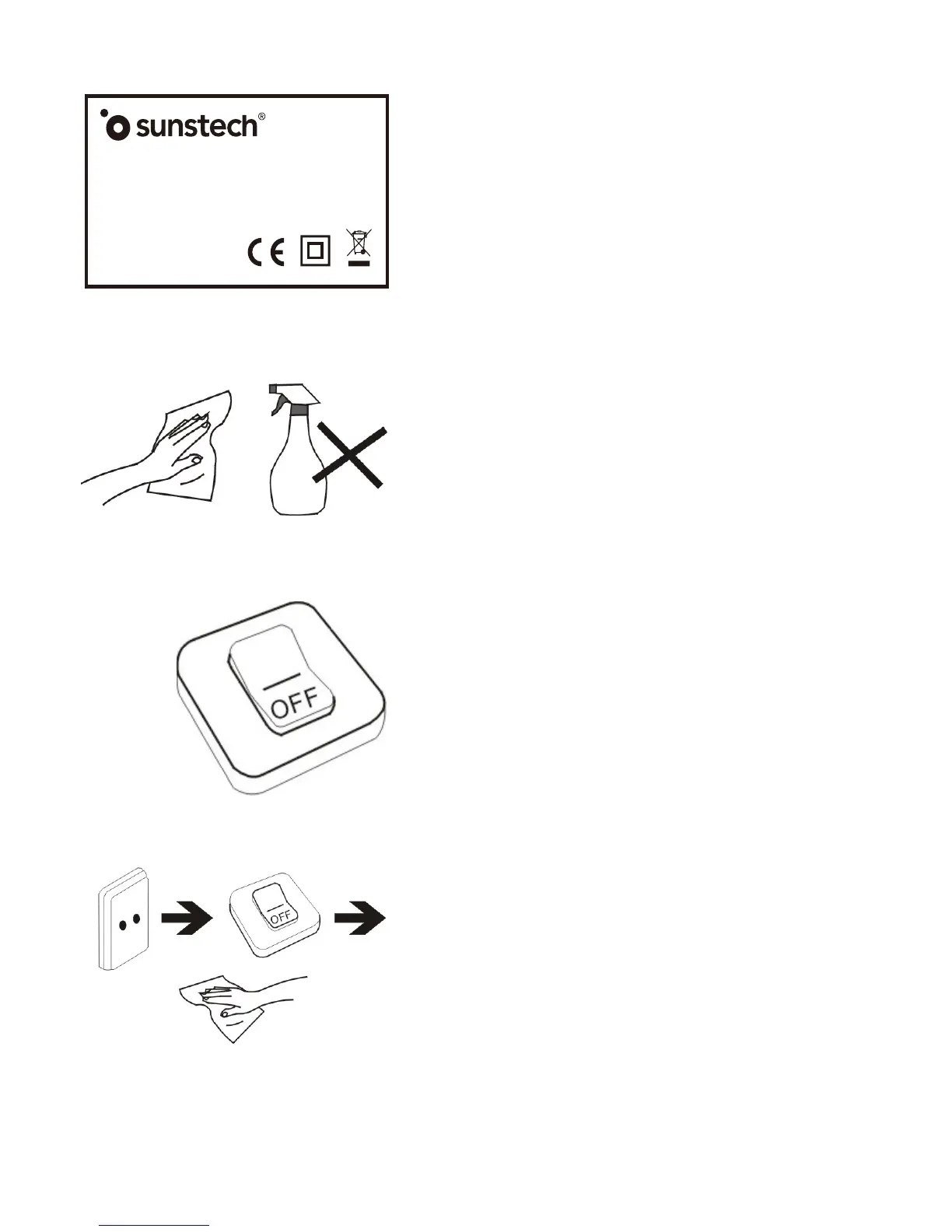 sunstech®

CE

OFF

OFF