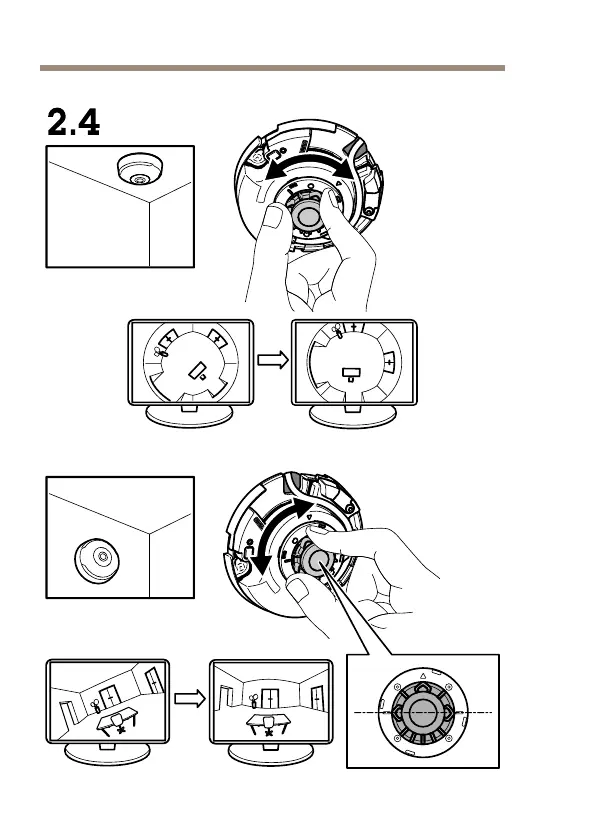 2.4