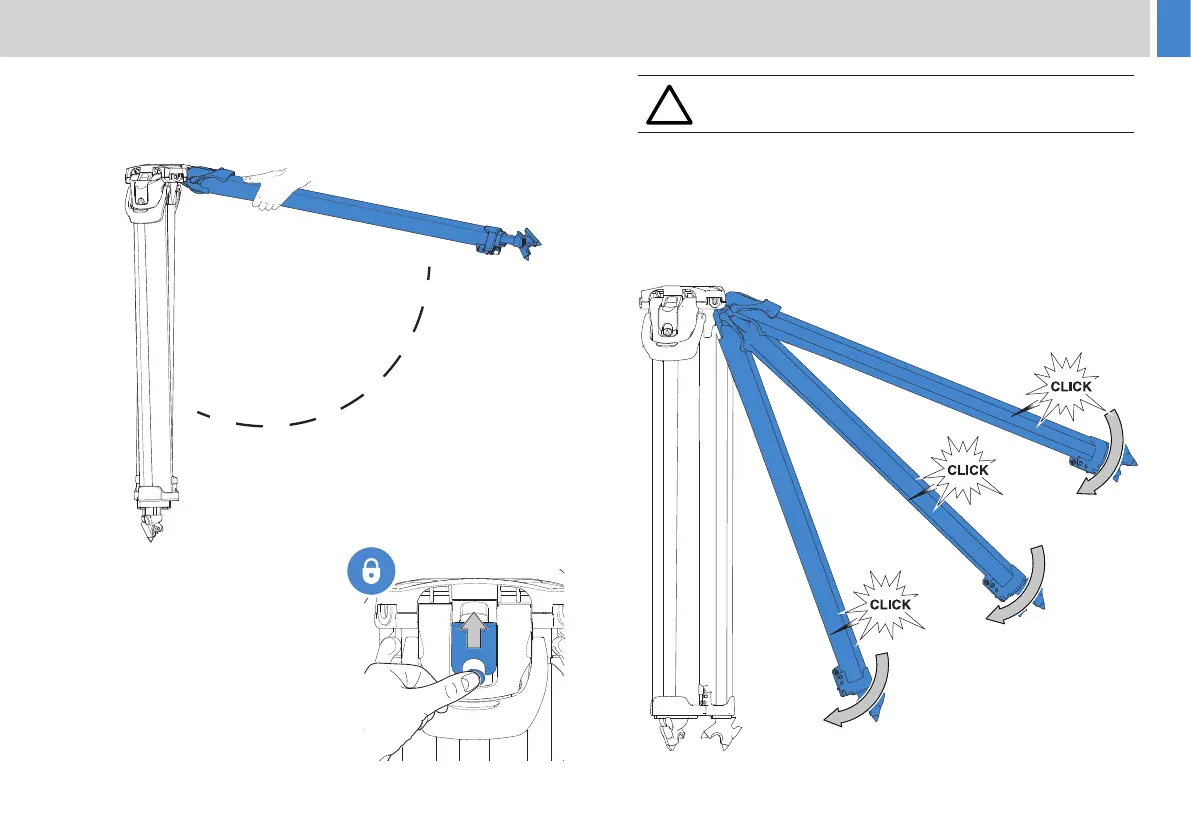 CLICK

CLICK

CLICK