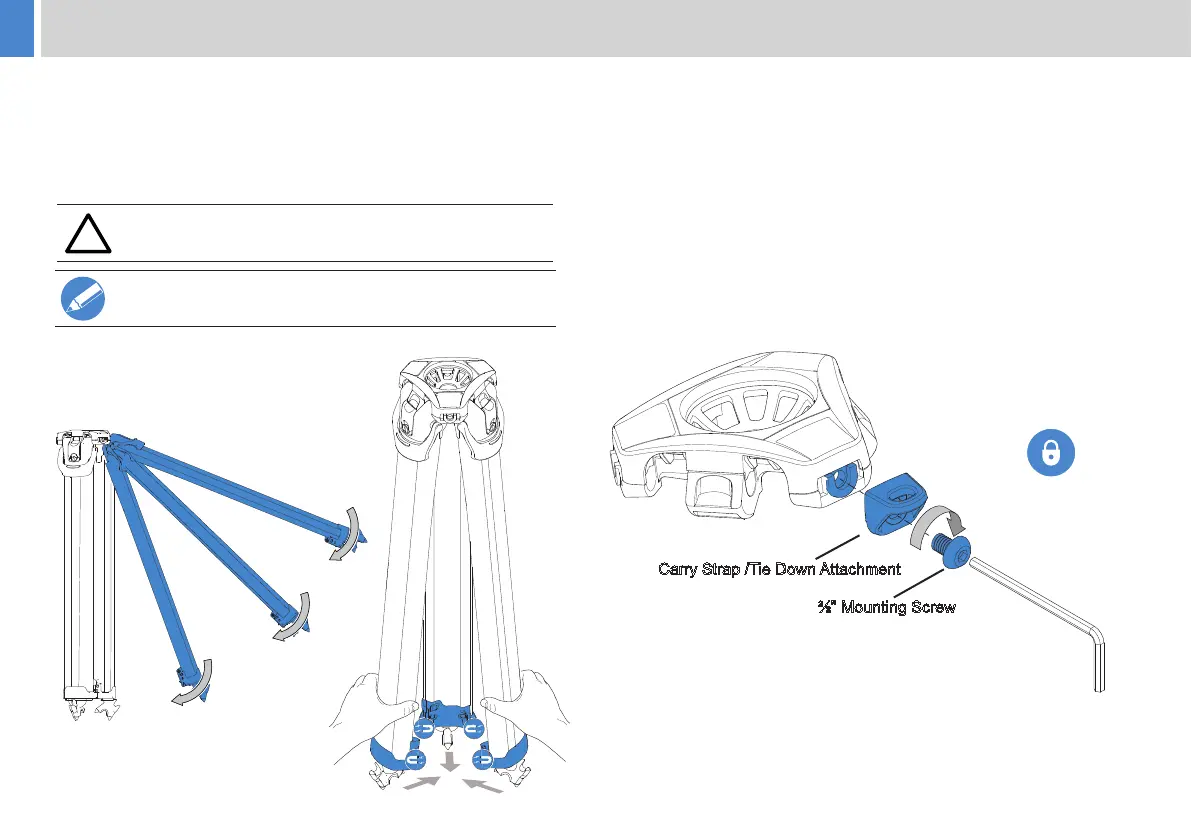 Carry Strap /Tie Down Attachment

⅜" Mounting Screw