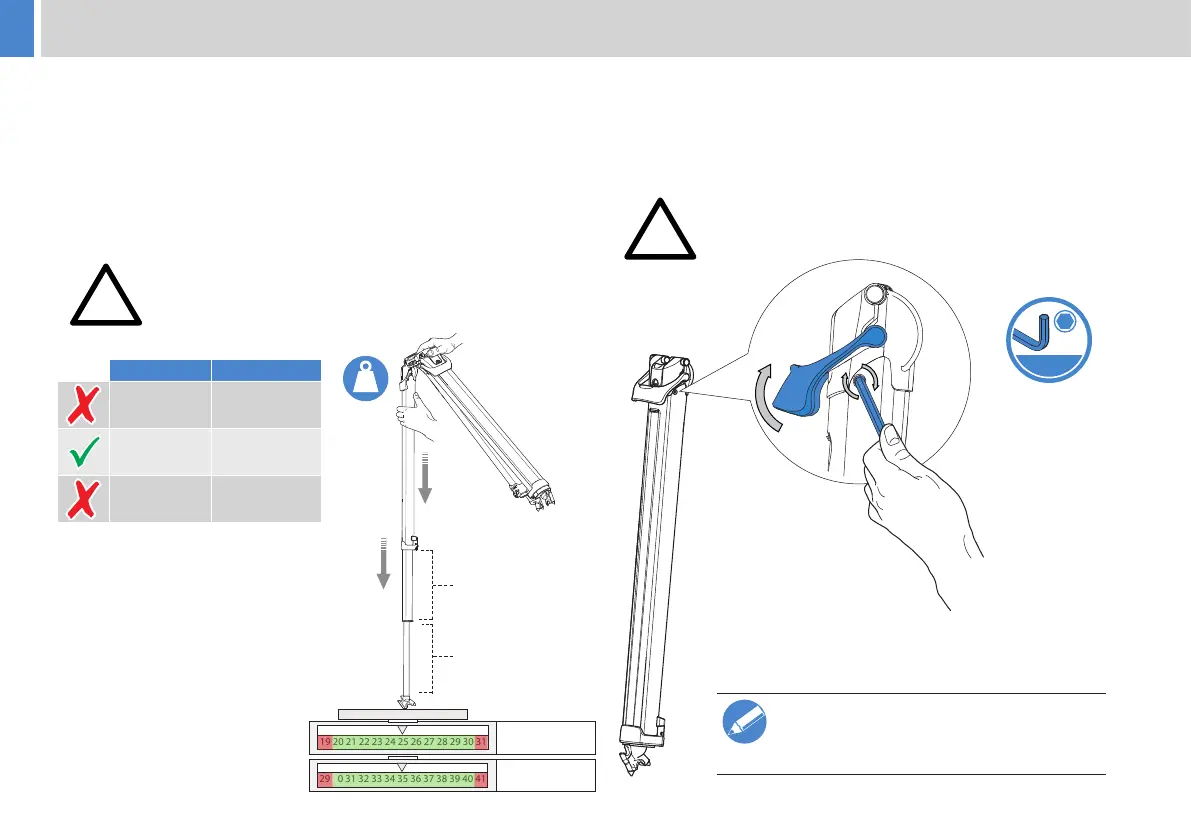 19 20 21 22 23 24 25 26 27 28 29 30 31

29 0 31 32 33 34 35 36 37 38 39 40 41