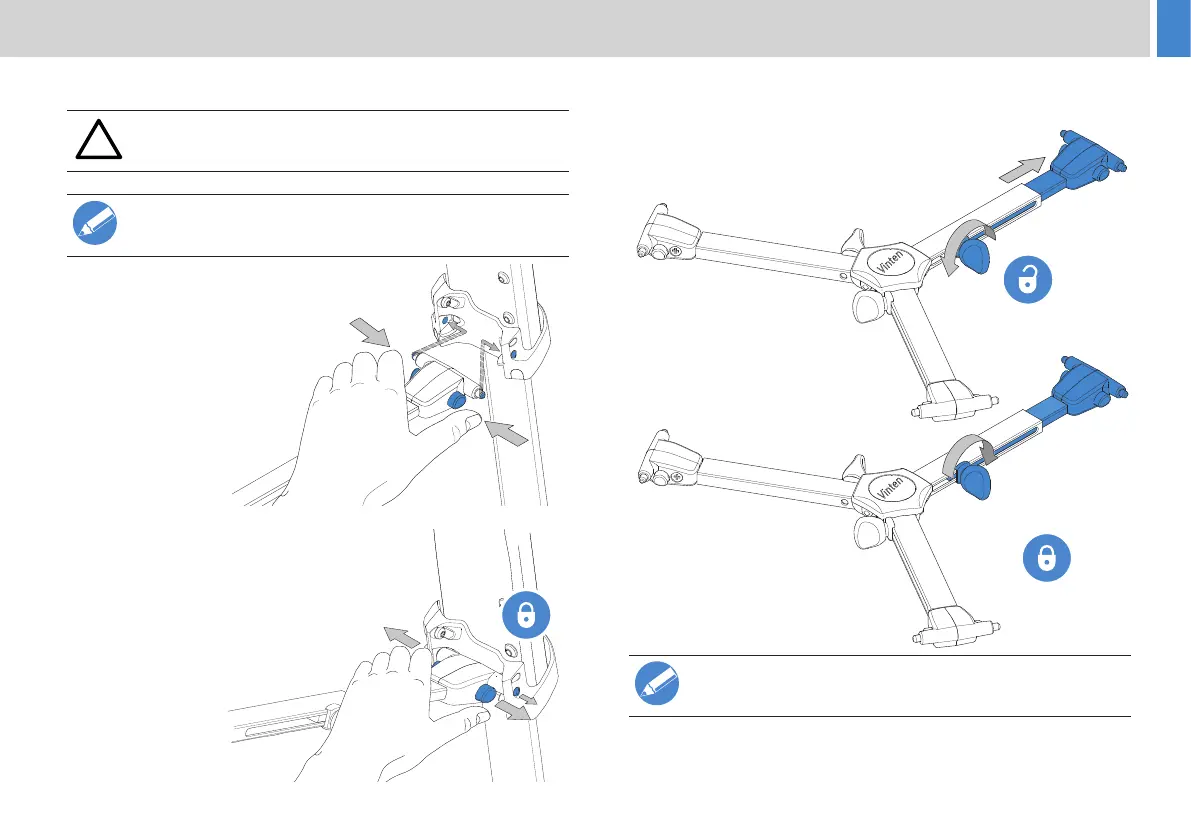 Vinten

Vinten