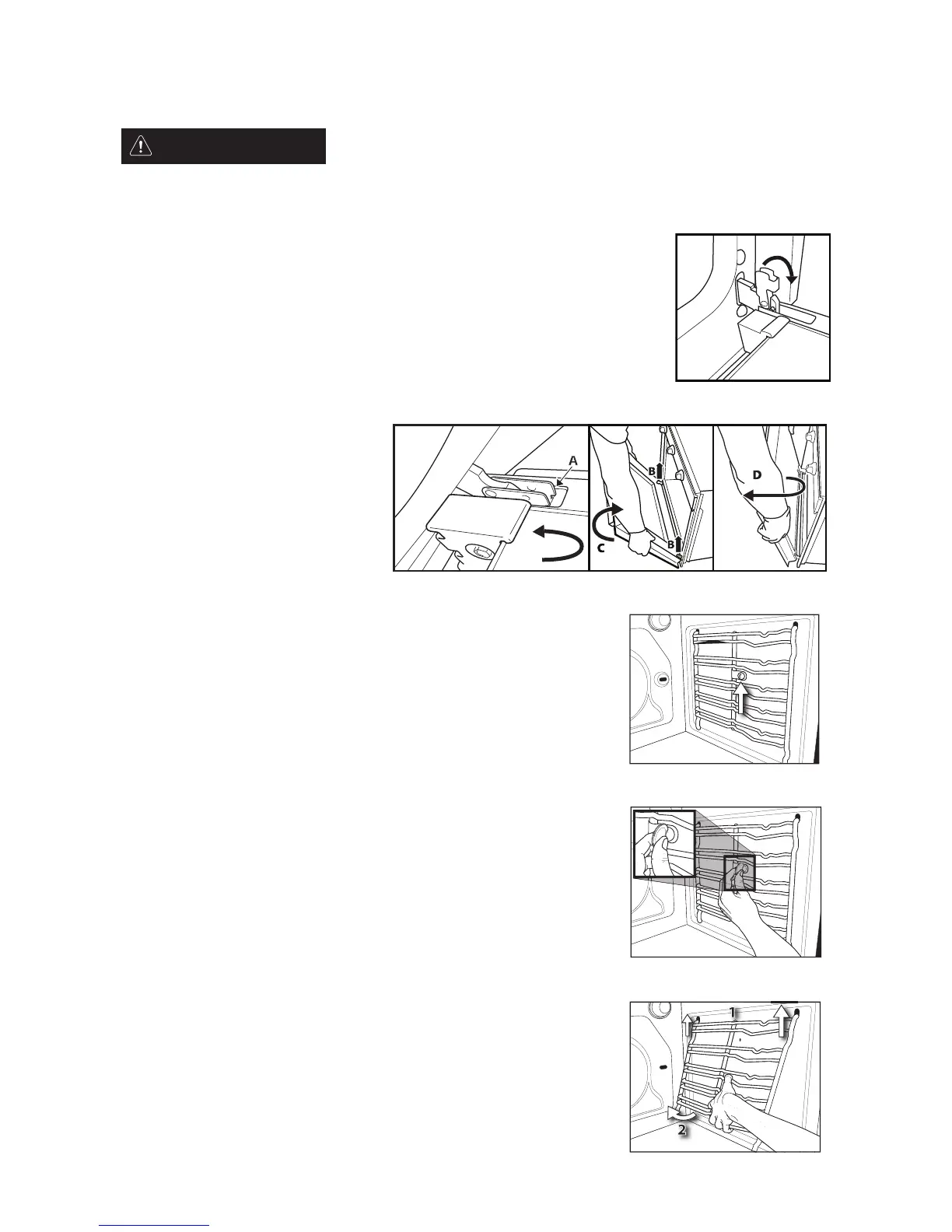 A

B

B

C

D

1

2