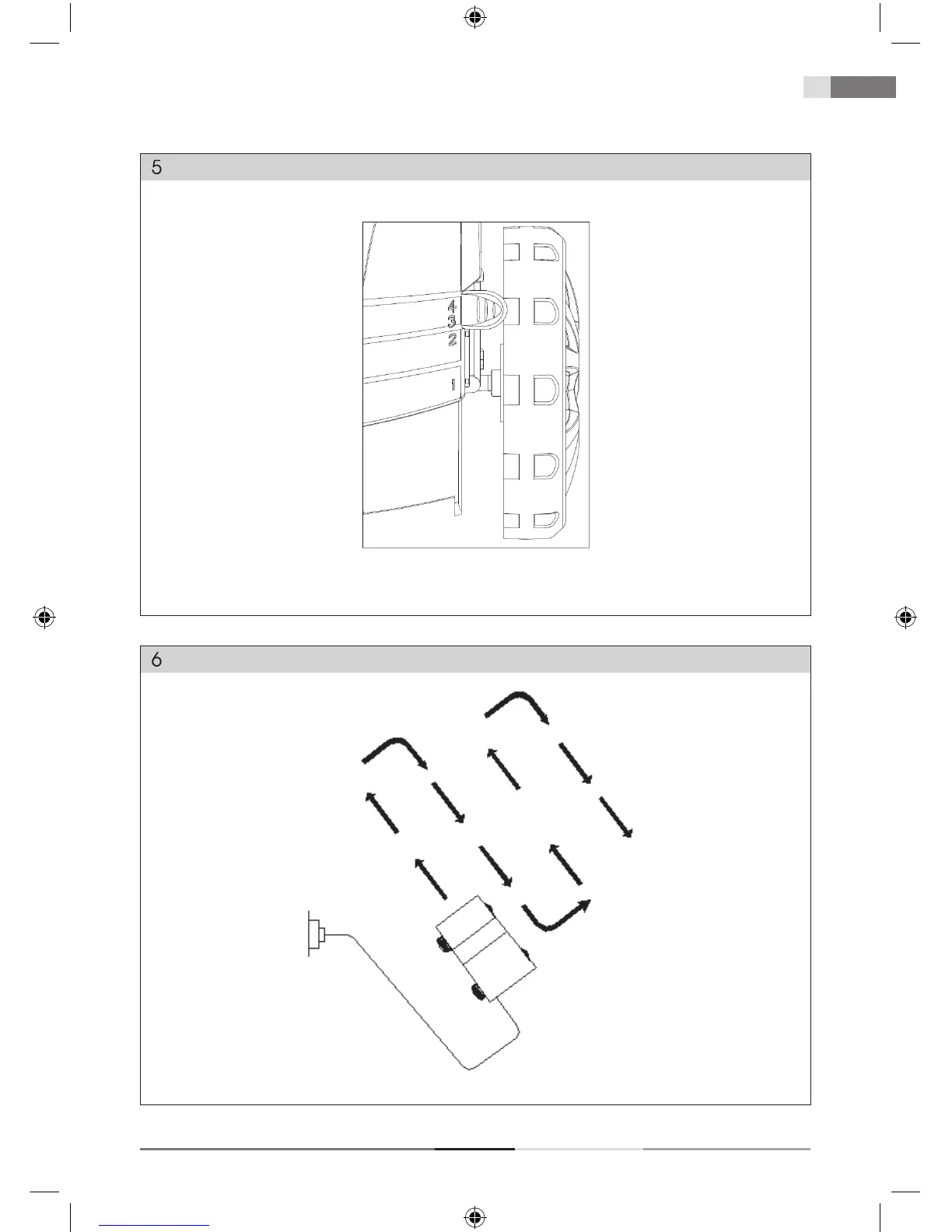 5

4
3
2
1

6