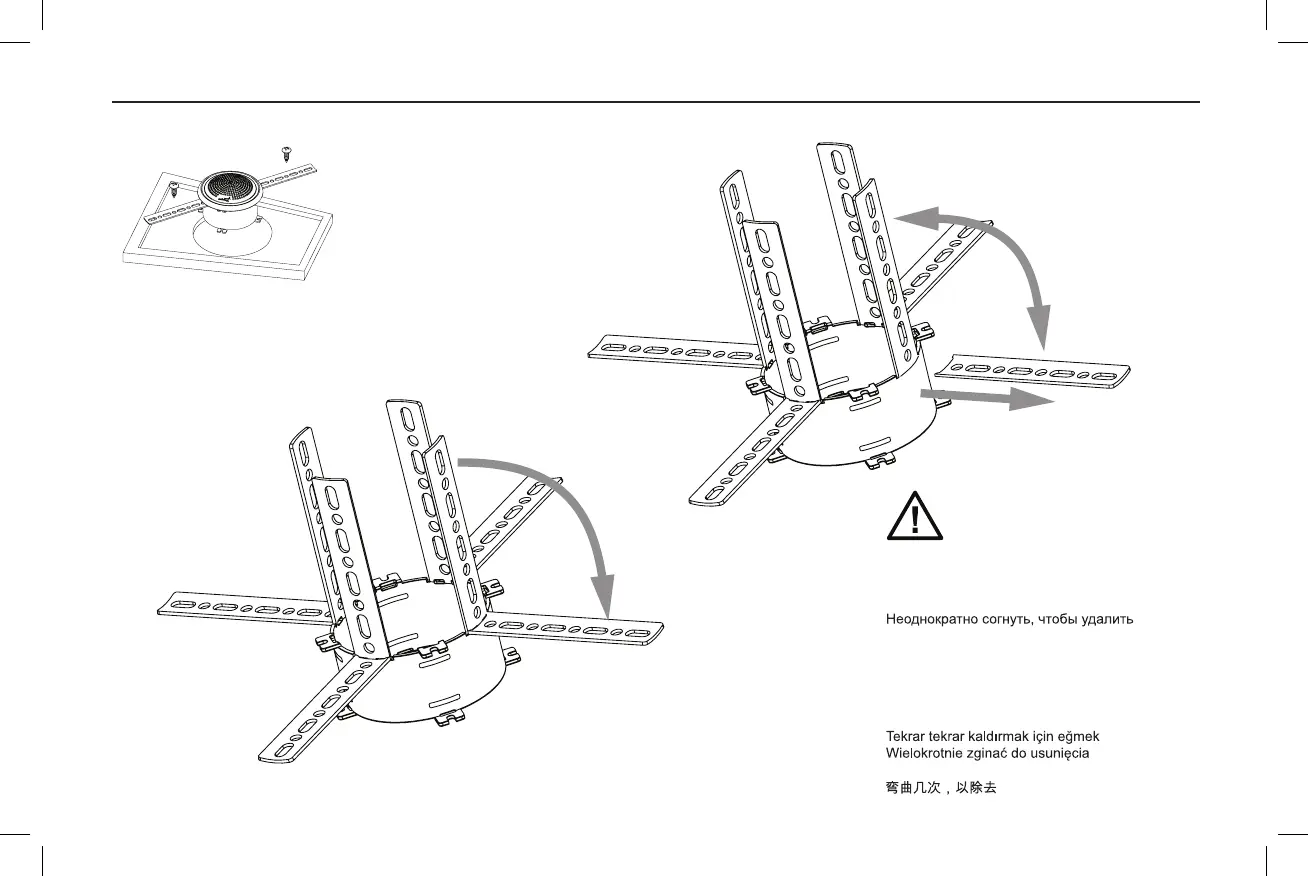 Неоднократно согнуть, чтобы удалить

Tekrar tekrar kaldırmak için eğmek
Wielokrotnie zginać do usunięcia

弯曲几次，以除去