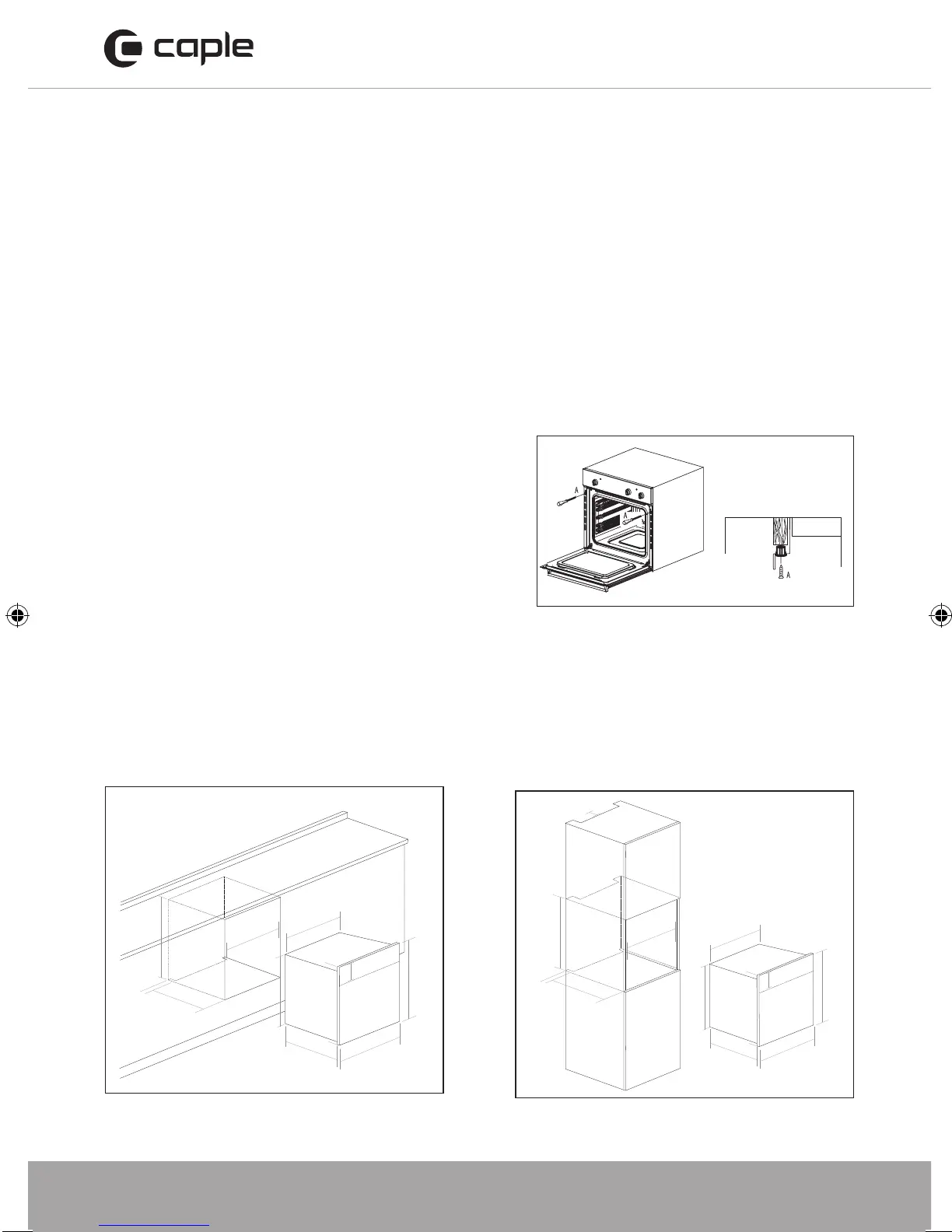 caple

A

A

A