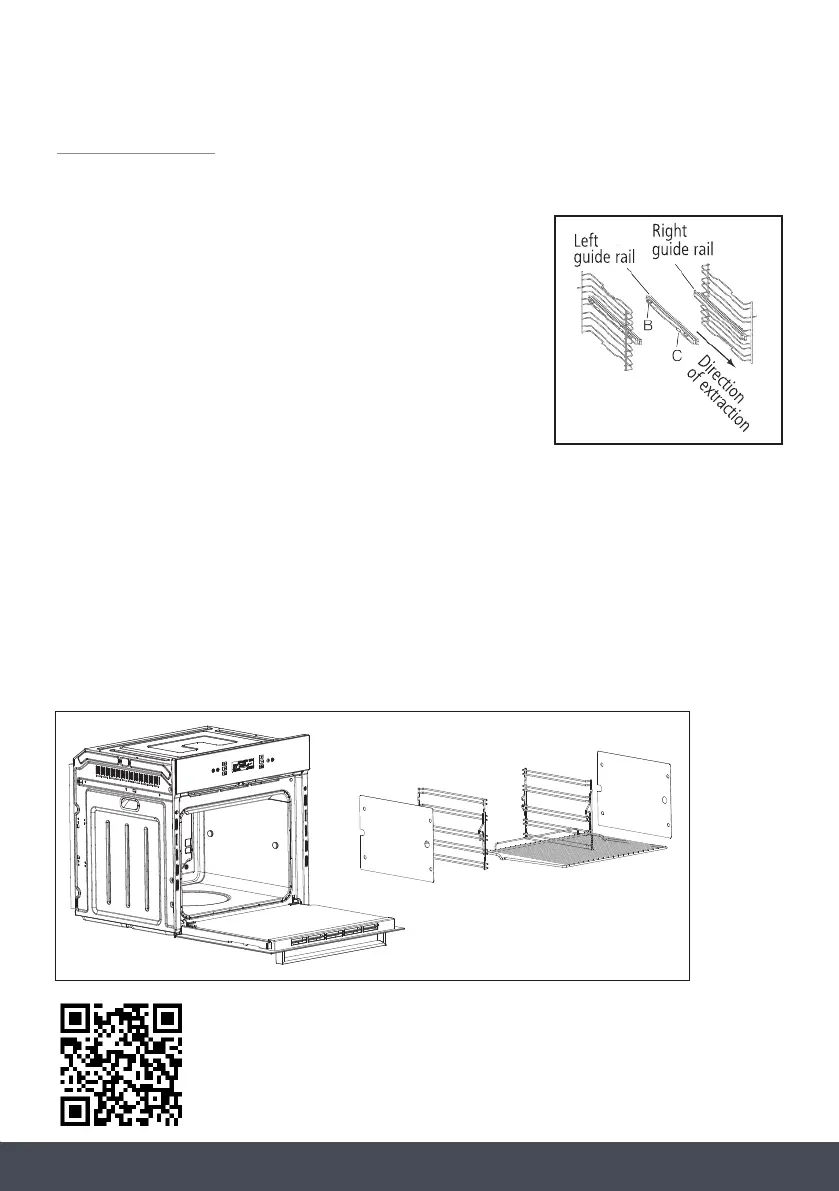 Left guide rail

Right guide rail

B

C

Direction of extraction