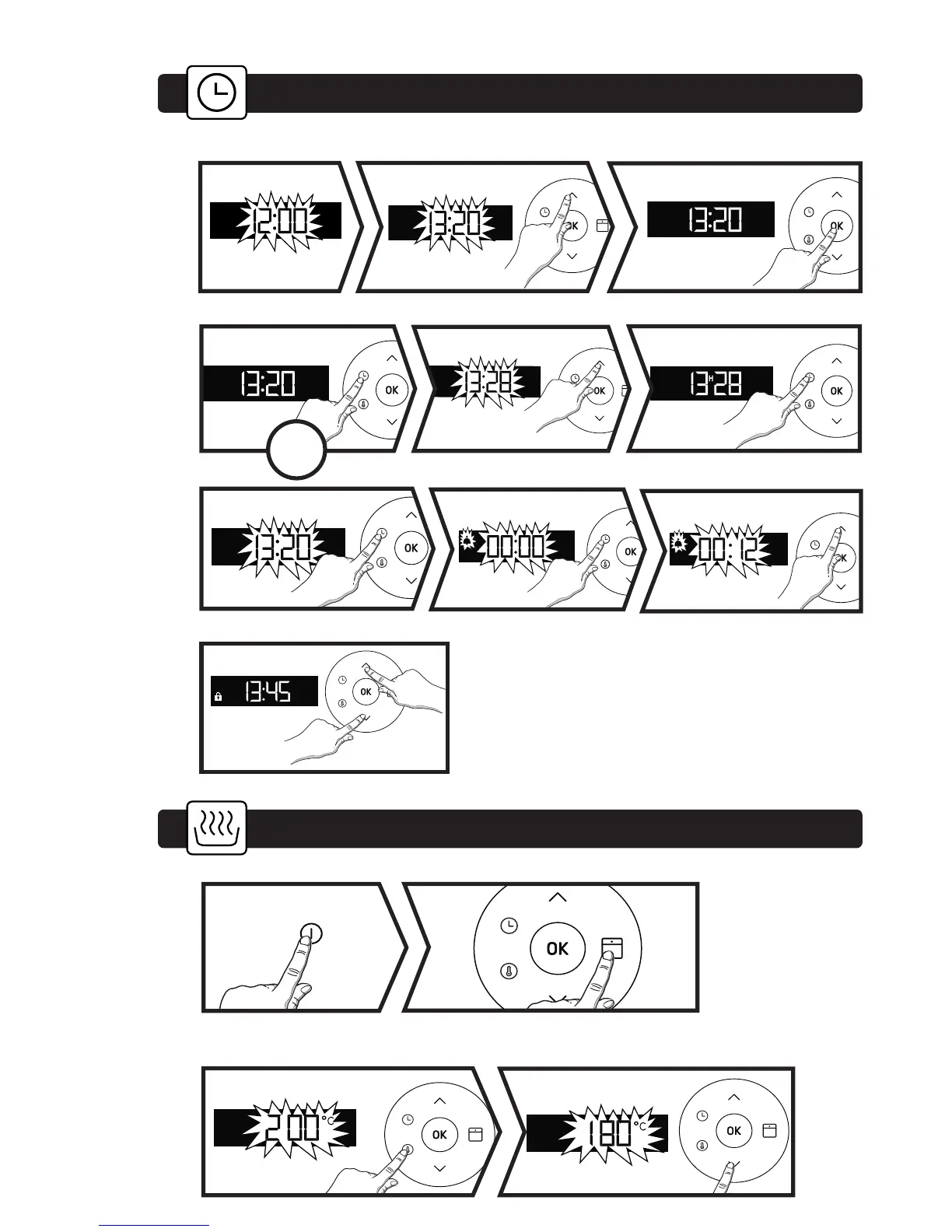 12:00

13:20

OK

13:20

OK

13:20

OK

13:28

OK

13:28

OK

13:20

OK

00:00

OK

00:12

OK

13:45

OK

OK

200°C

OK

180°C

OK