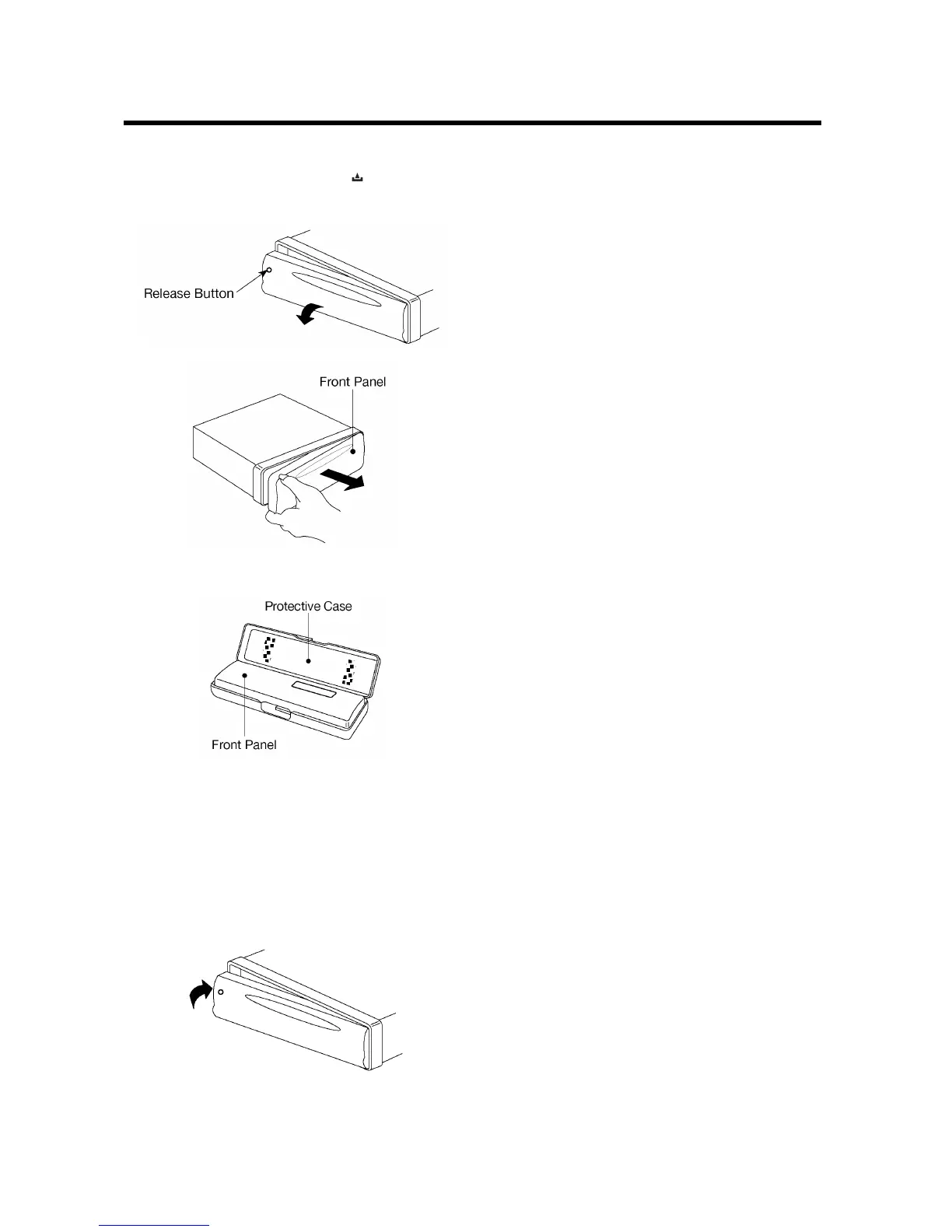 Release Button

Front Panel

Protective Case

Front Panel