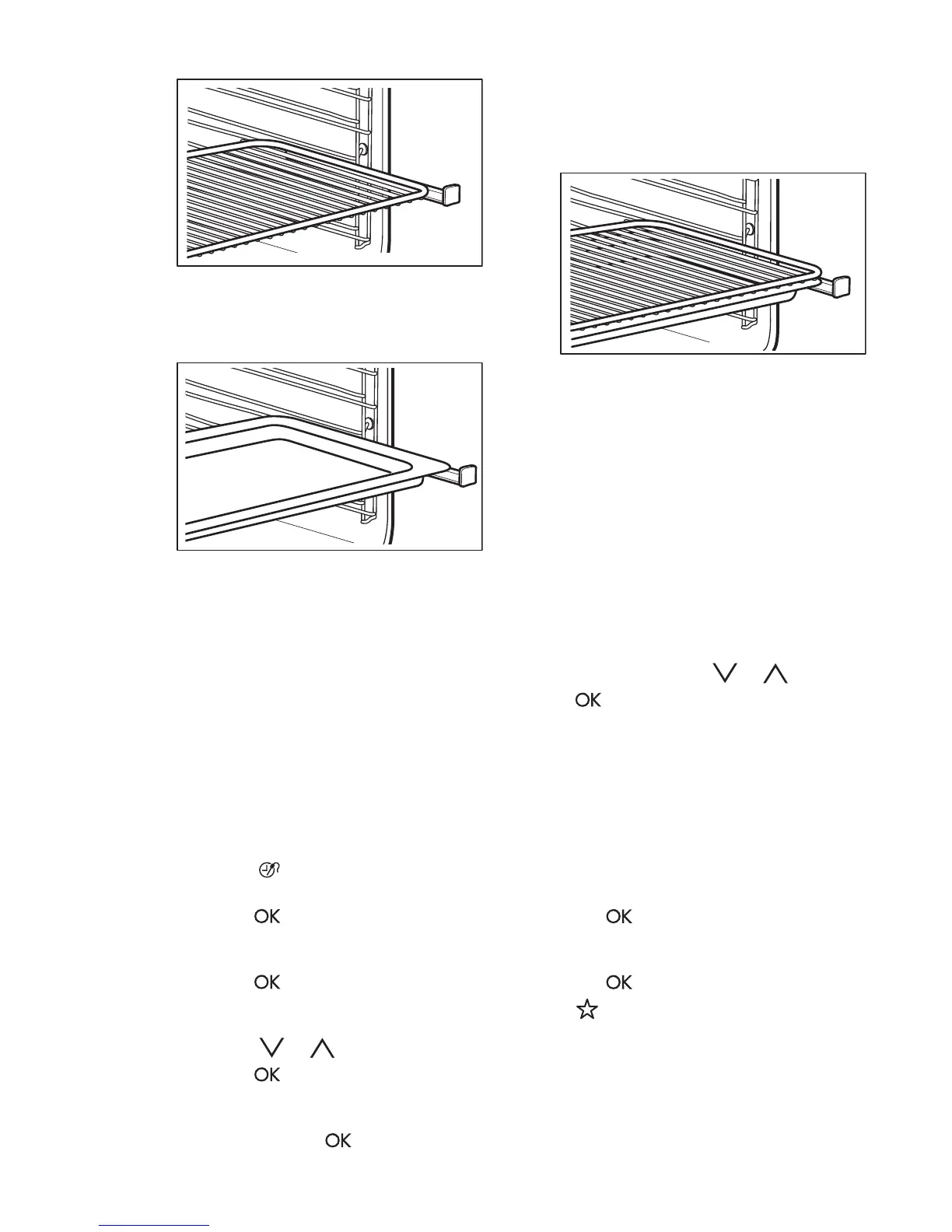 OK

OK

OK

OK

OK

OK

OK