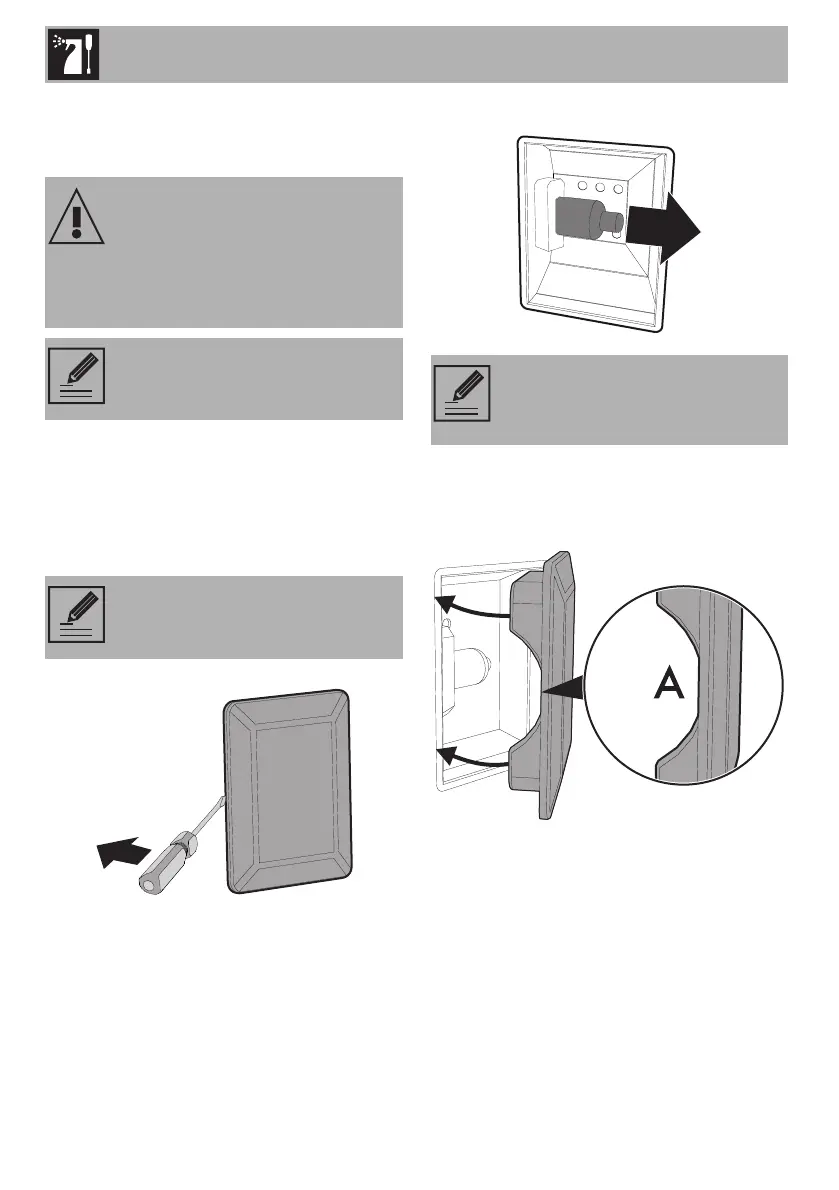 A