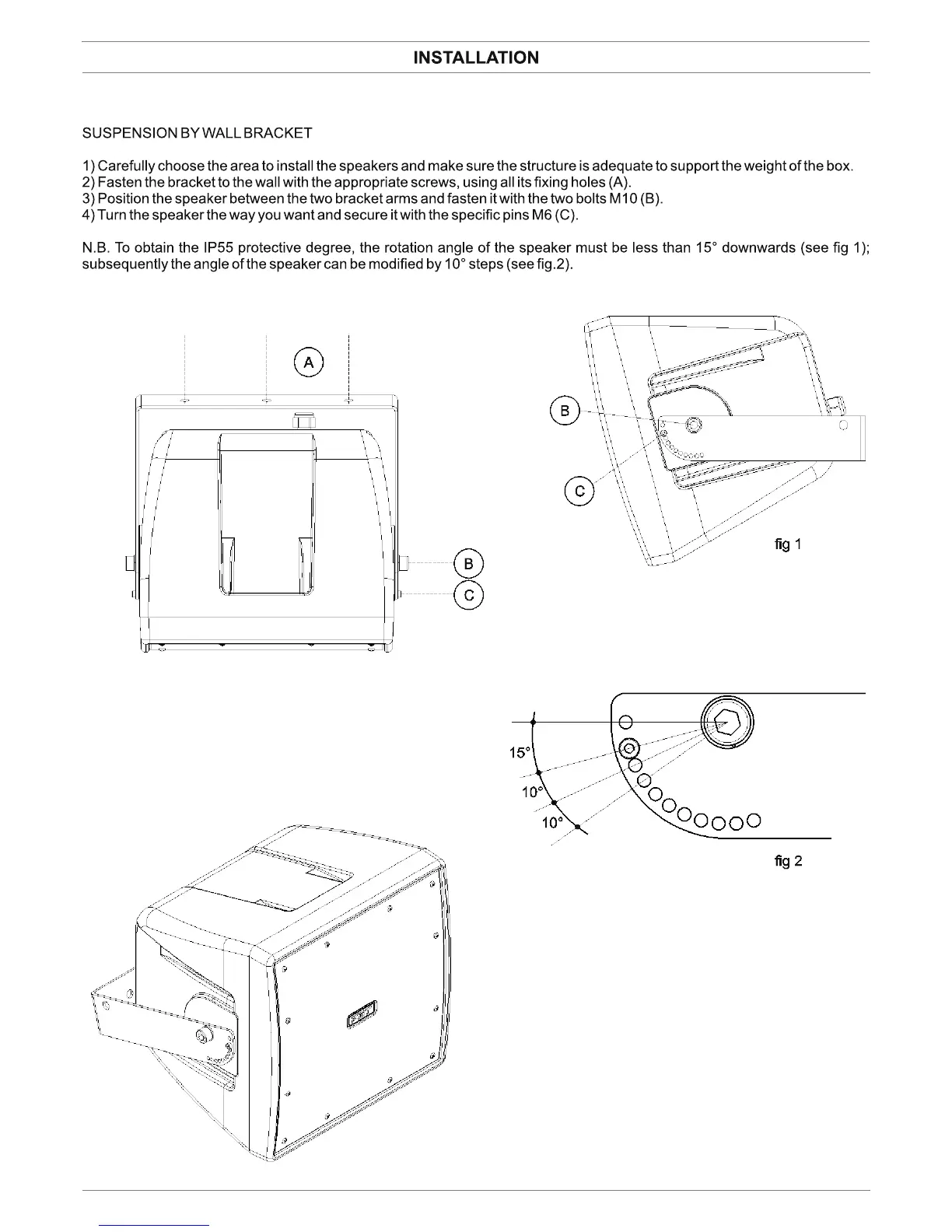 INSTALLATION

SUSPENSION BY WALL BRACKET

1) Carefully choose the area to install the speakers and make sure the structure is adequate to support the weight of the box.
2) Fasten the bracket to the wall with the appropriate screws, using all its fixing holes (A).
3) Position the speaker between the two bracket arms and fasten it with the two bolts M10 (B).
4) Turn the speaker the way you want and secure it with the specific pins M6 (C).

N.B. To obtain the IP55 protective degree, the rotation angle of the speaker must be less than 15° downwards (see fig 1); subsequently the angle of the speaker can be modified by 10° steps (see fig.2).

A

B

C

B

C

fig 1

15°

10°

10°

fig 2