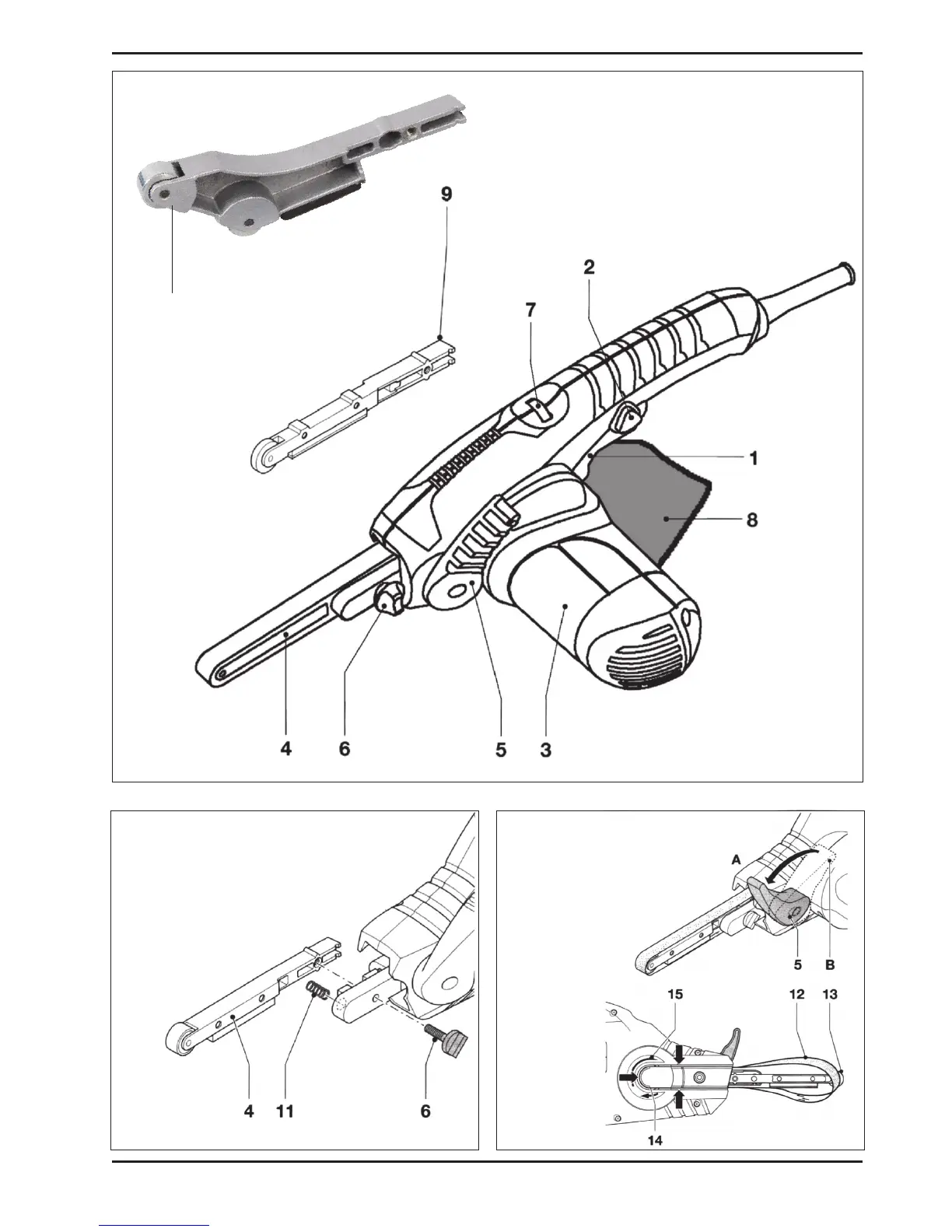 9

2

7

1

8

4 6 5 3

4 11 6

A

5 B

15 12 13

14