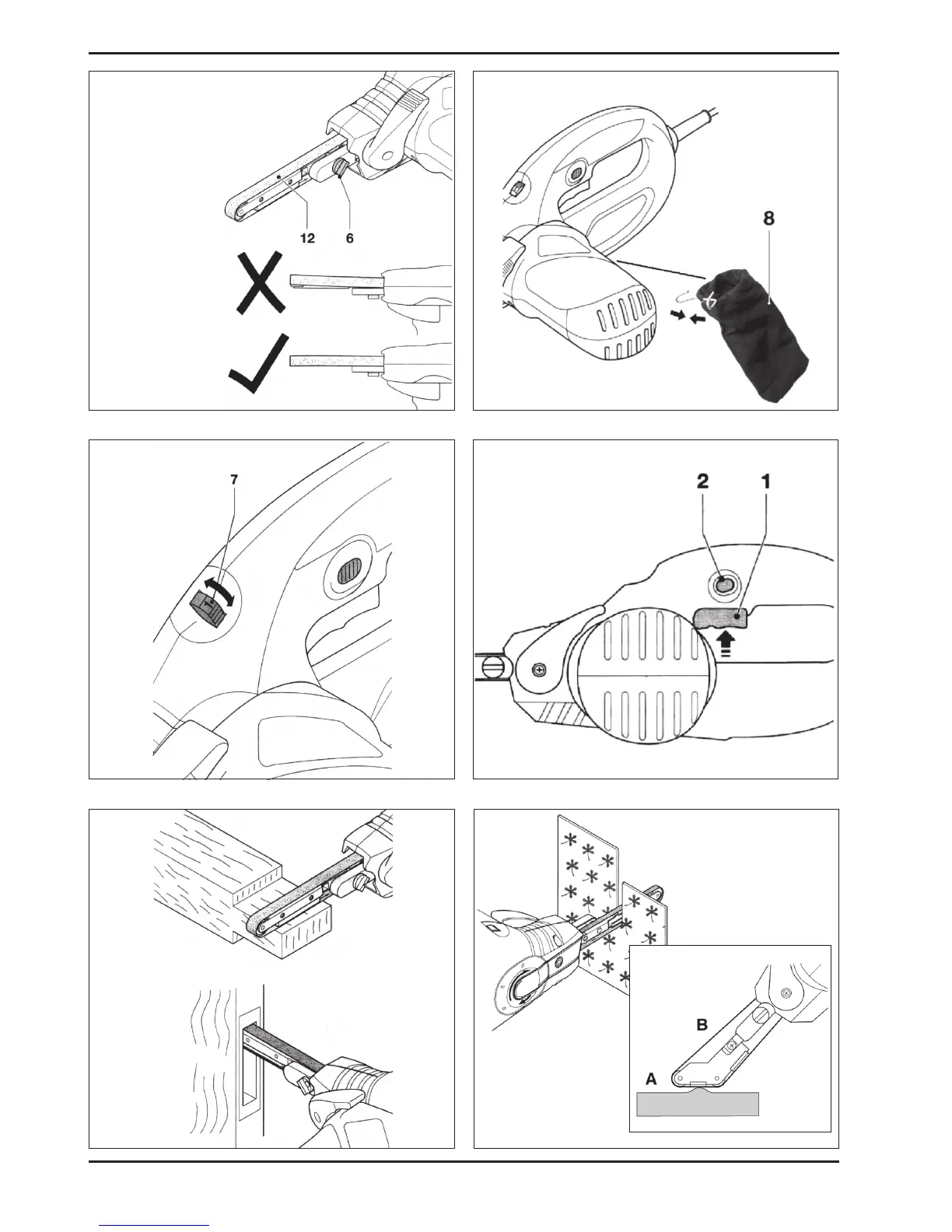 12 6

8

7

2 1

B

A