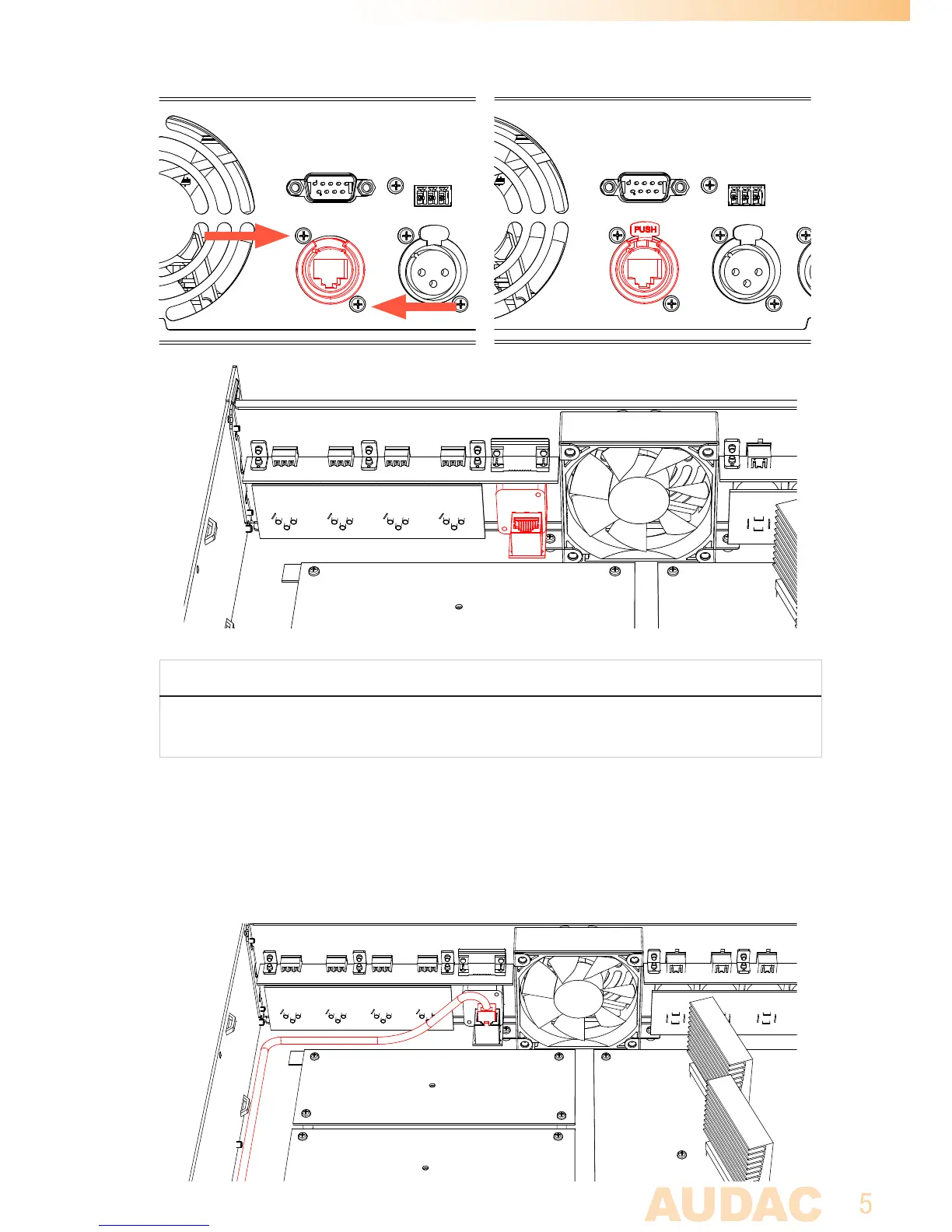 PUSH

AUDAC 5