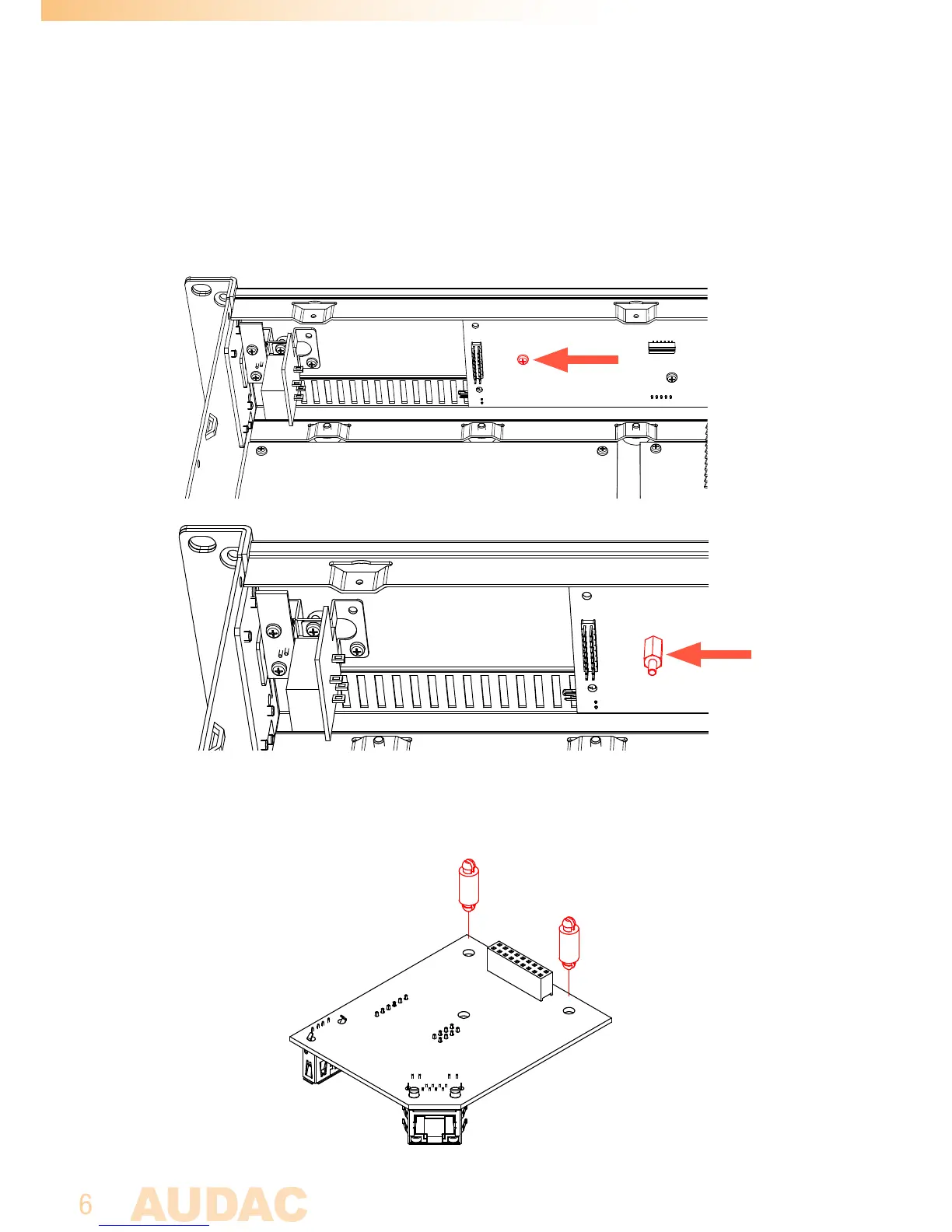 6 AUDAC