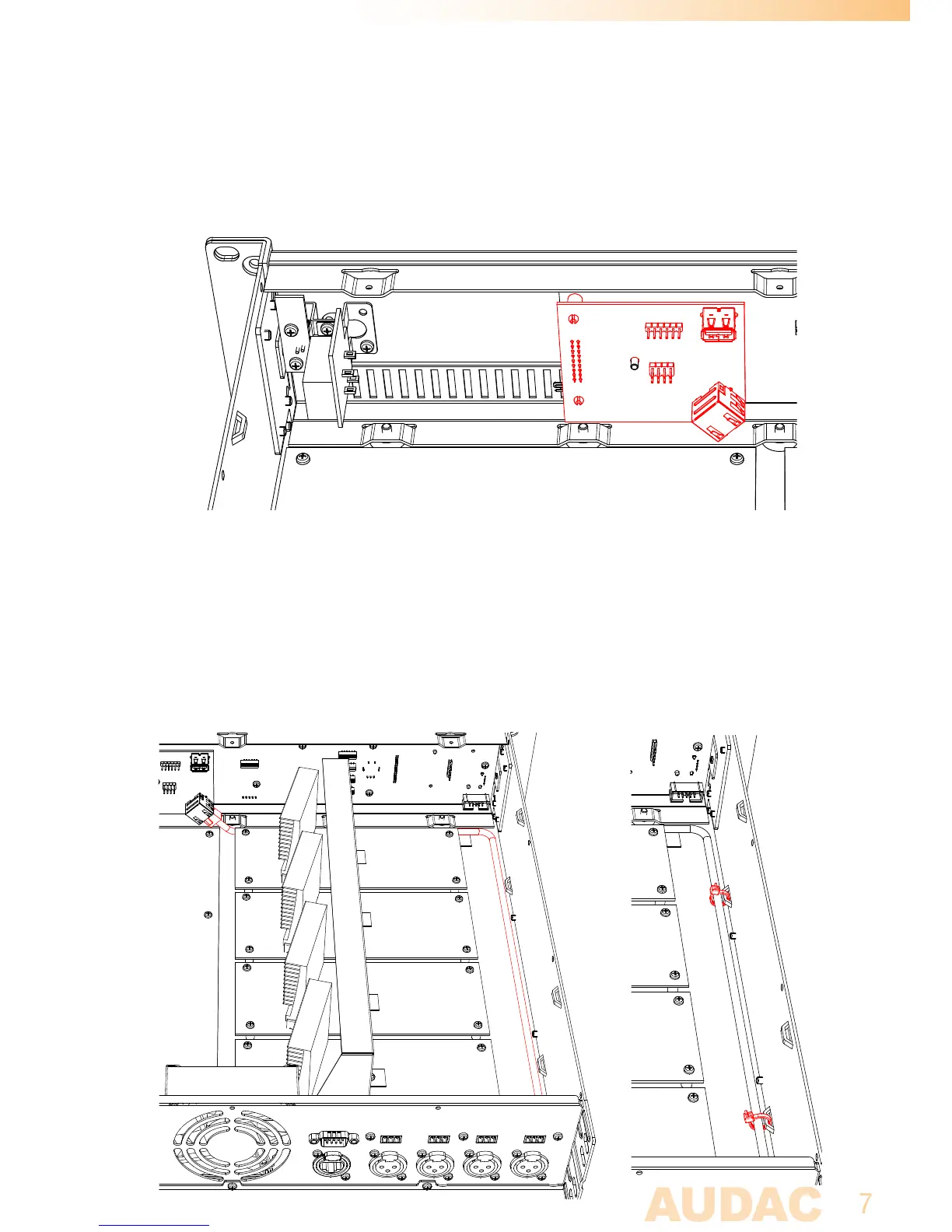 AUDAC 7