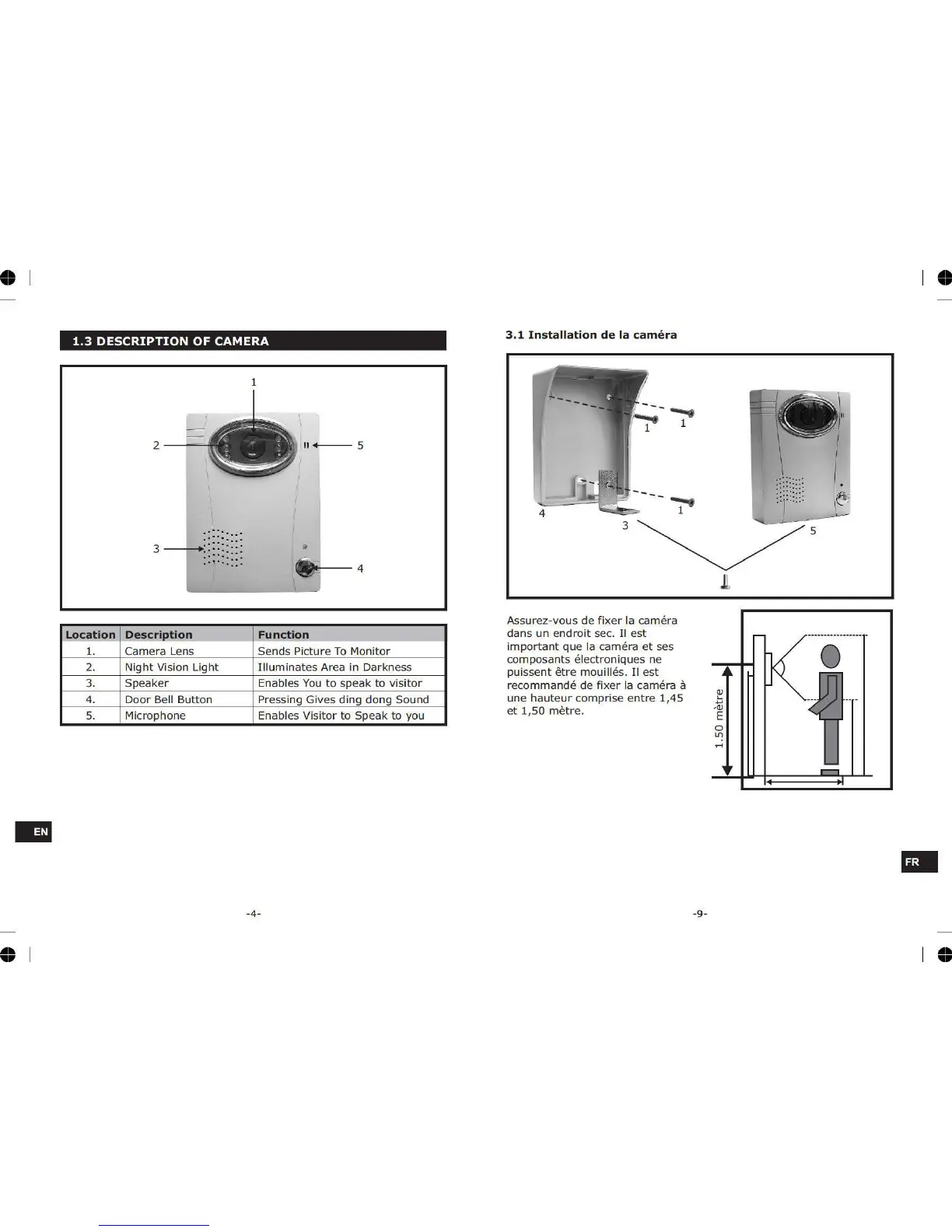 1.3 DESCRIPTION OF CAMERA

1

2

5

3

4

| Location | Description | Function |
|---|---|---|
| 1. | Camera Lens | Sends Picture To Monitor |
| 2. | Night Vision Light | Illuminates Area in Darkness |
| 3. | Speaker | Enables You to speak to visitor |
| 4. | Door Bell Button | Pressing Gives ding dong Sound |
| 5. | Microphone | Enables Visitor to Speak to you |

EN

-4-

3.1 Installation de la caméra

1

1

1

4

3

5

Assurez-vous de fixer la caméra dans un endroit sec. Il est important que la caméra et ses composants électroniques ne puissent être mouillés. Il est recommandé de fixer la caméra à une hauteur comprise entre 1,45 et 1,50 mètre.

1.50 mètre

FR

-9-