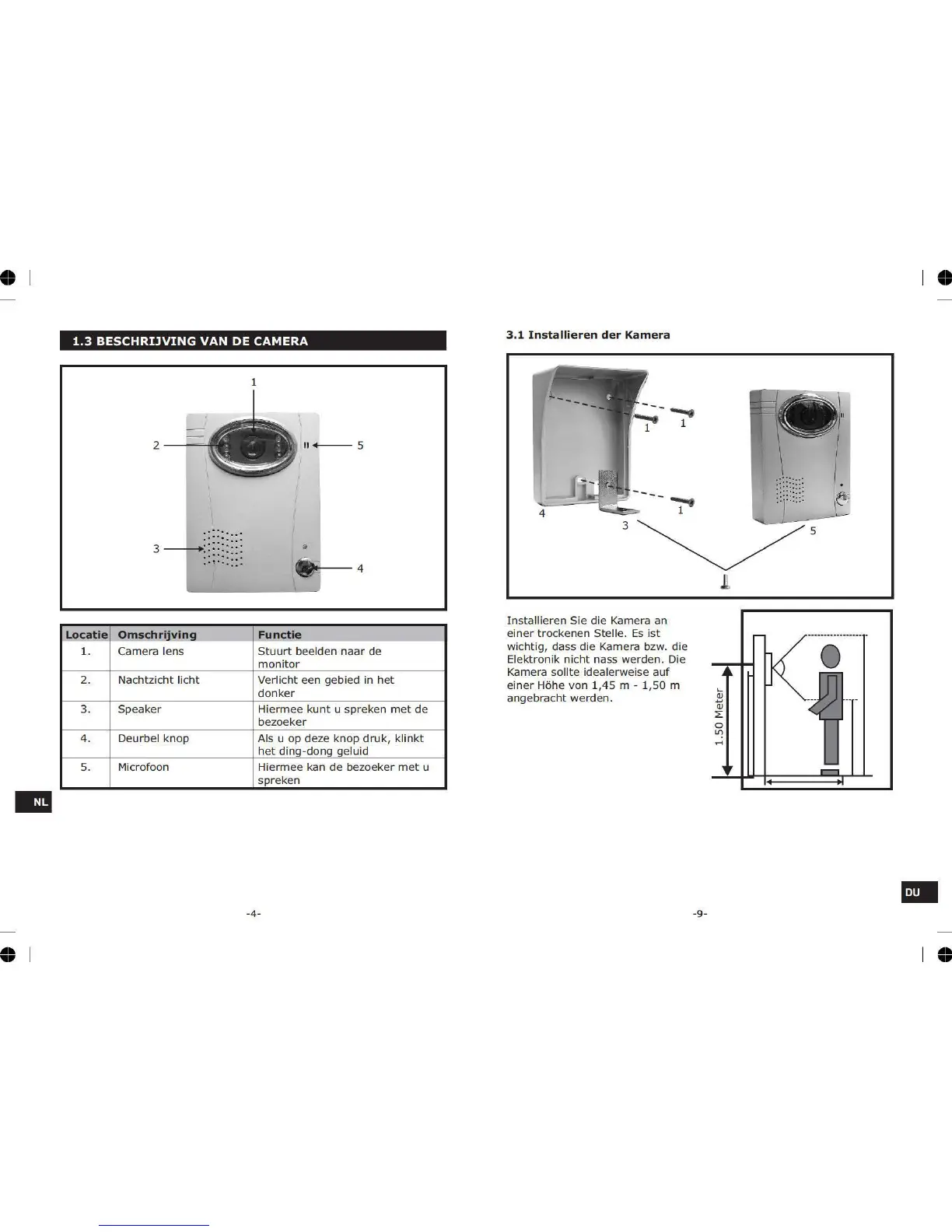 1.3 BESCHRIJVING VAN DE CAMERA

1
2
5
3
4

| Locatie | Omschrijving | Functie |
|---|---|---|
| 1. | Camera lens | Stuurt beelden naar de monitor |
| 2. | Nachtzicht licht | Verlicht een gebied in het donker |
| 3. | Speaker | Hiermee kunt u spreken met de bezoeker |
| 4. | Deurbel knop | Als u op deze knop druk, klinkt het ding-dong geluid |
| 5. | Microfoon | Hiermee kan de bezoeker met u spreken |

NL

-4-

3.1 Installieren der Kamera

1
1
1
4
3
5

Installieren Sie die Kamera an einer trockenen Stelle. Es ist wichtig, dass die Kamera bzw. die Elektronik nicht nass werden. Die Kamera sollte idealerweise auf einer Höhe von 1,45 m - 1,50 m angebracht werden.

1.50 Meter

DU

-9-