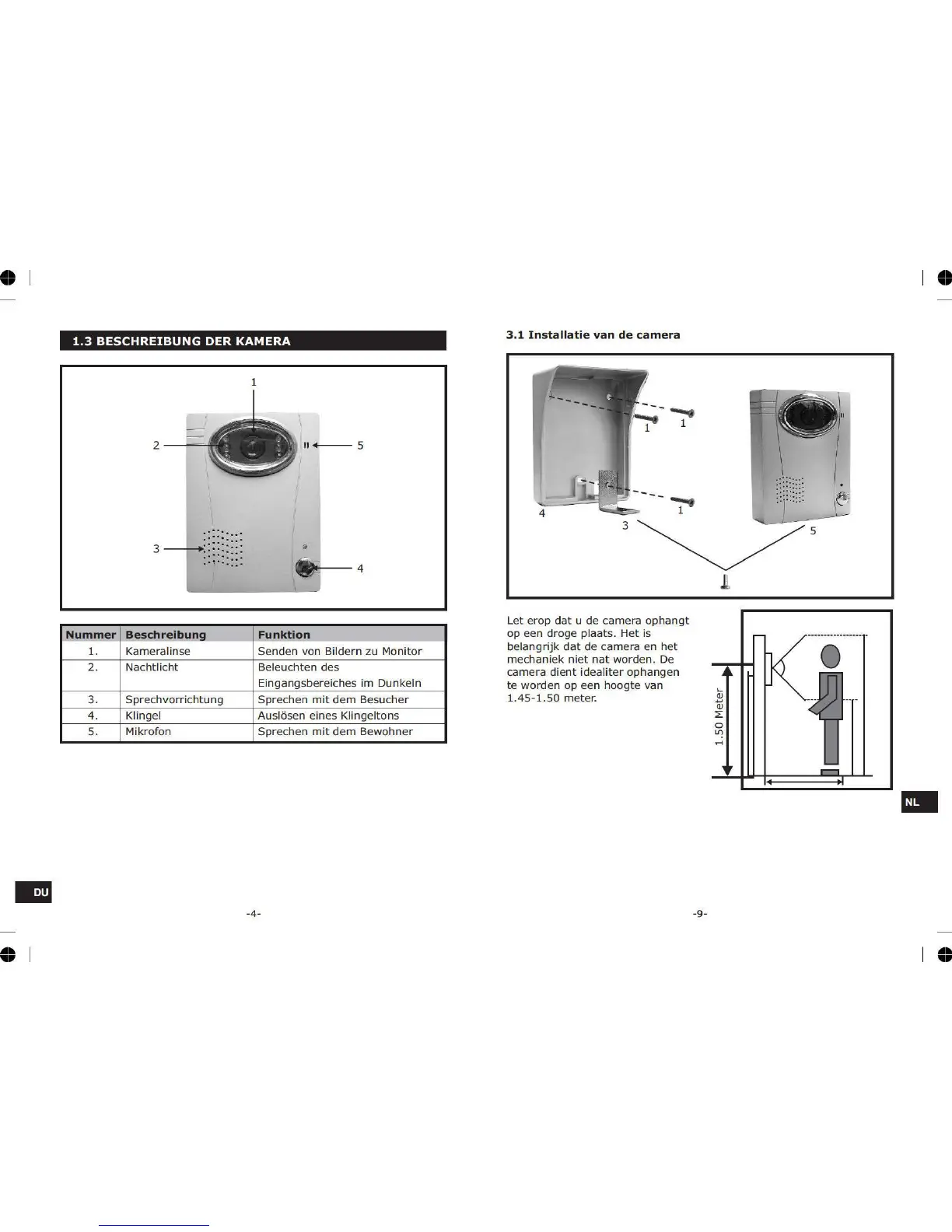 1.3 BESCHREIBUNG DER KAMERA

1
2
5
3
4

| Nummer | Beschreibung | Funktion |
|---|---|---|
| 1. | Kameralinse | Senden von Bildern zu Monitor |
| 2. | Nachtlicht | Beleuchten des Eingangsbereiches im Dunkeln |
| 3. | Sprechvorrichtung | Sprechen mit dem Besucher |
| 4. | Klingel | Auslösen eines Klingeltons |
| 5. | Mikrofon | Sprechen mit dem Bewohner |

DU

-4-

3.1 Installatie van de camera

1
1
1
4
3
5

Let erop dat u de camera ophangt op een droge plaats. Het is belangrijk dat de camera en het mechaniek niet nat worden. De camera dient idealiter ophangen te worden op een hoogte van 1.45-1.50 meter.

1.50 Meter

NL

-9-