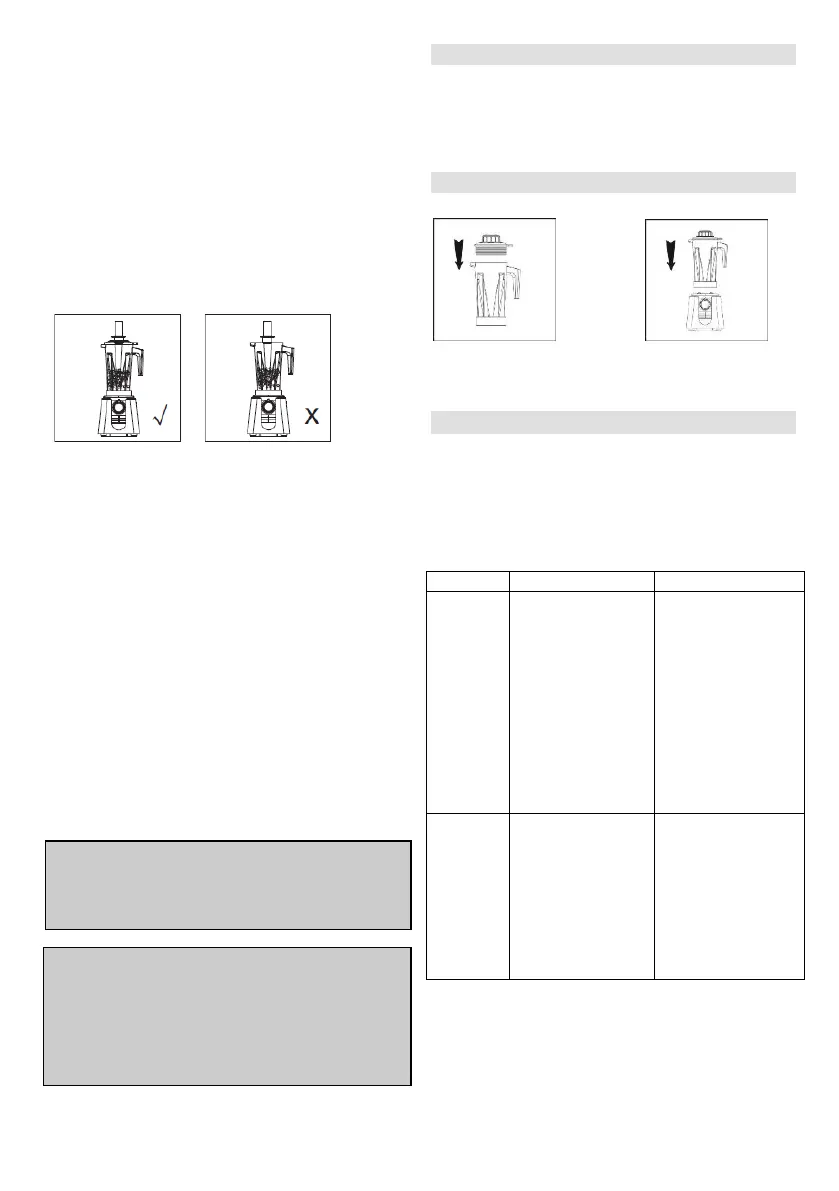 √

X