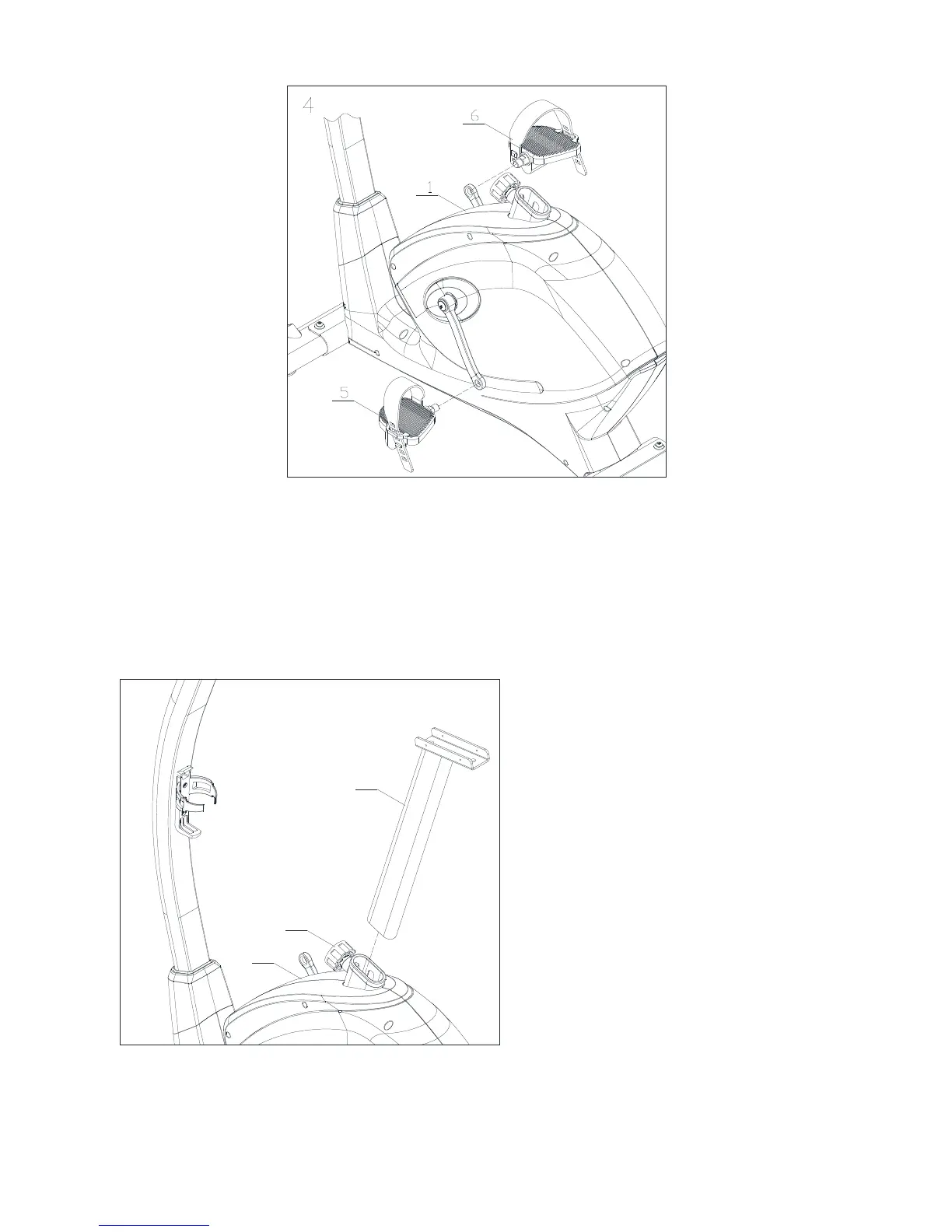 4

6

1

5