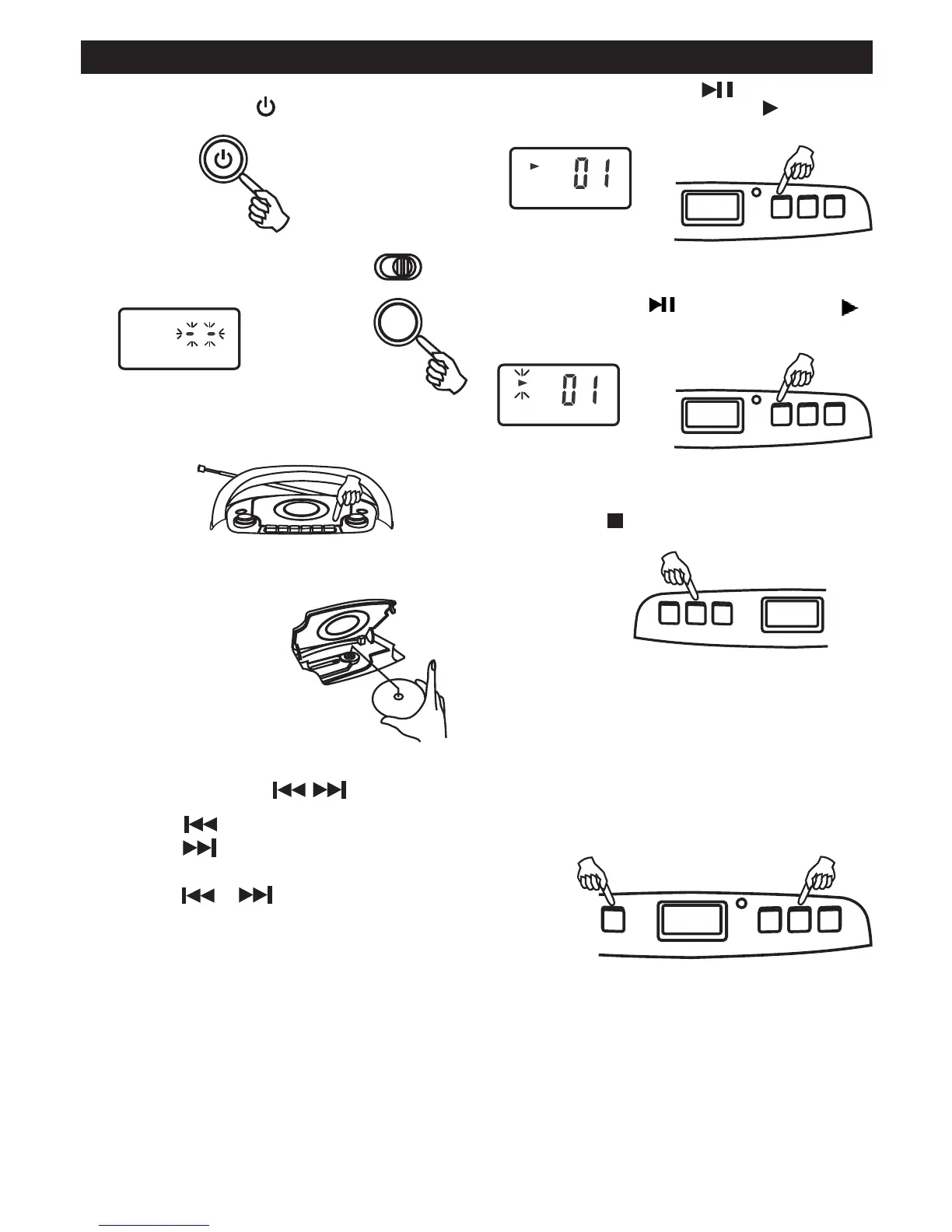 01

01