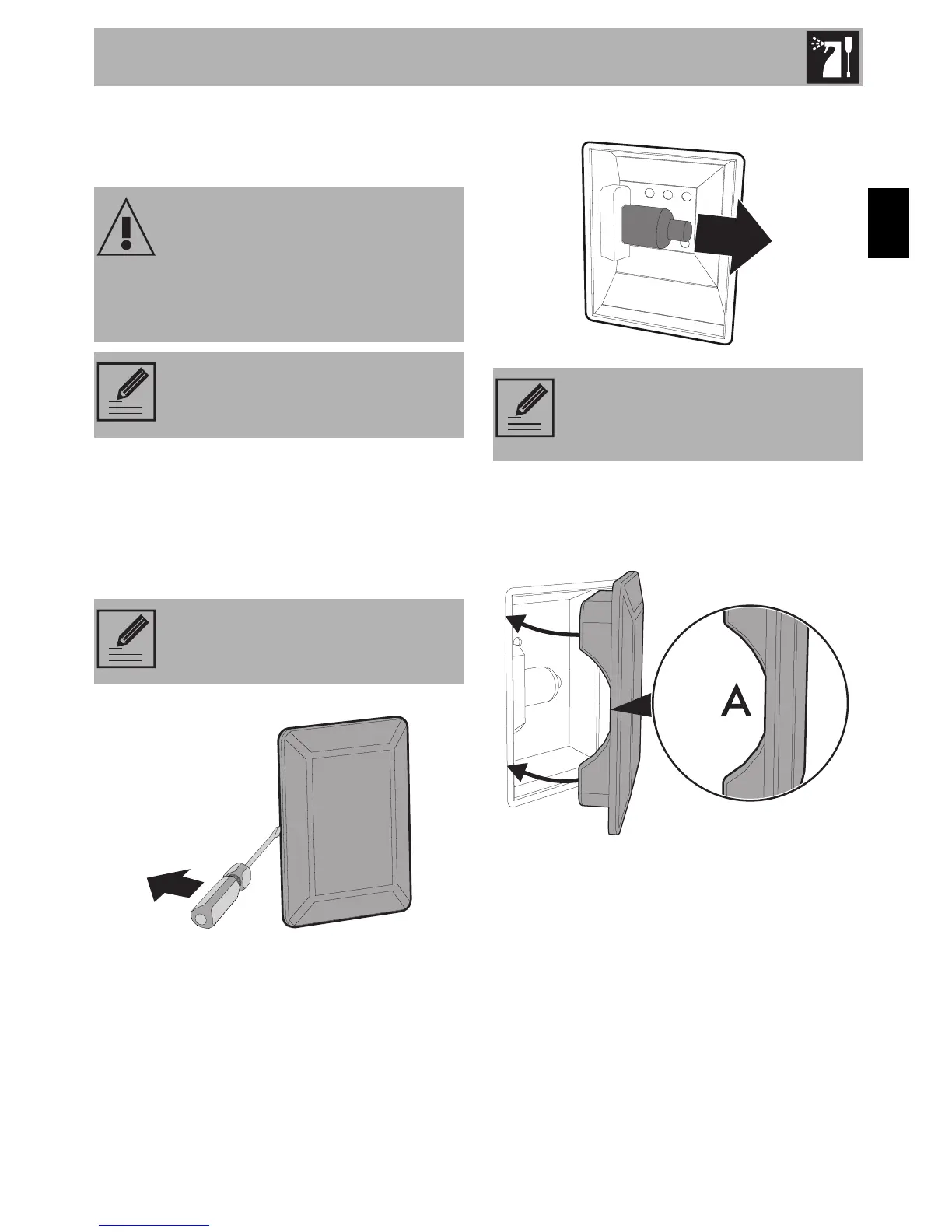 A