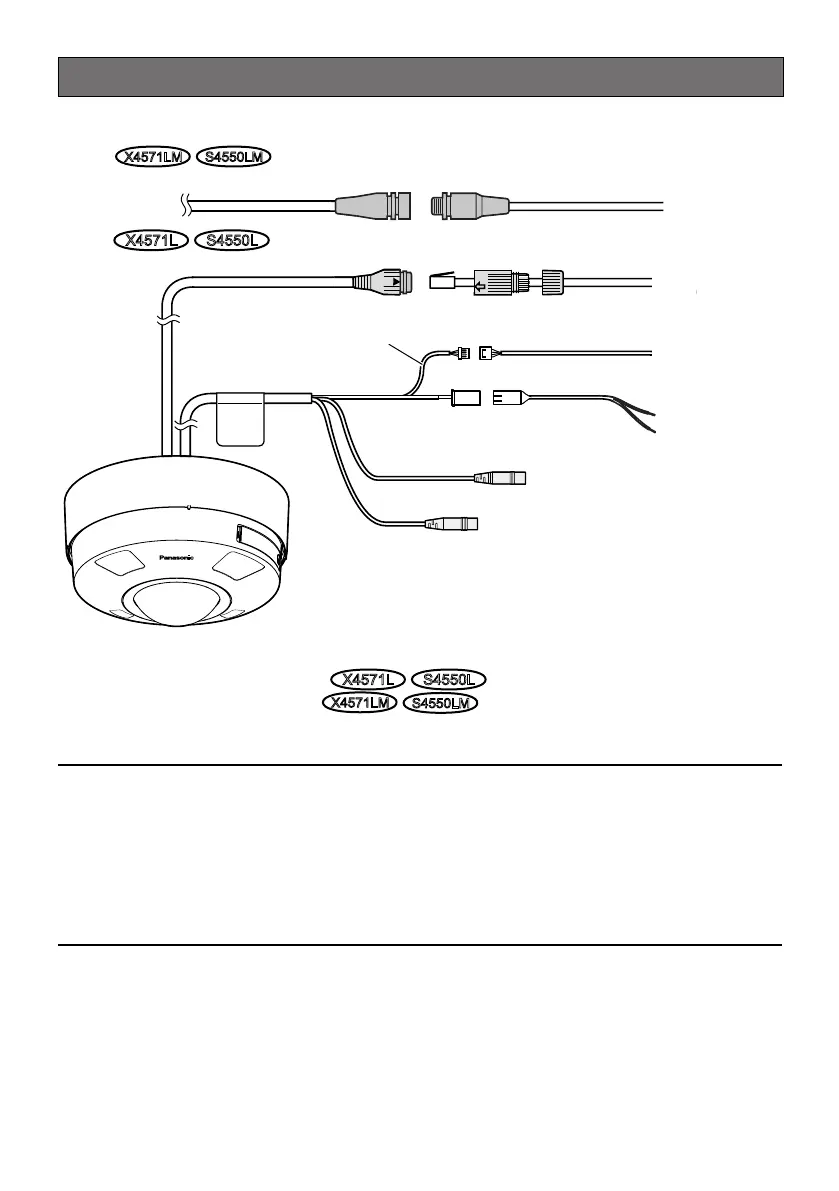 X4571LM S4550LM

X4571L S4550L

Panasonic

X4571L S4550L
X4571LM S4550LM