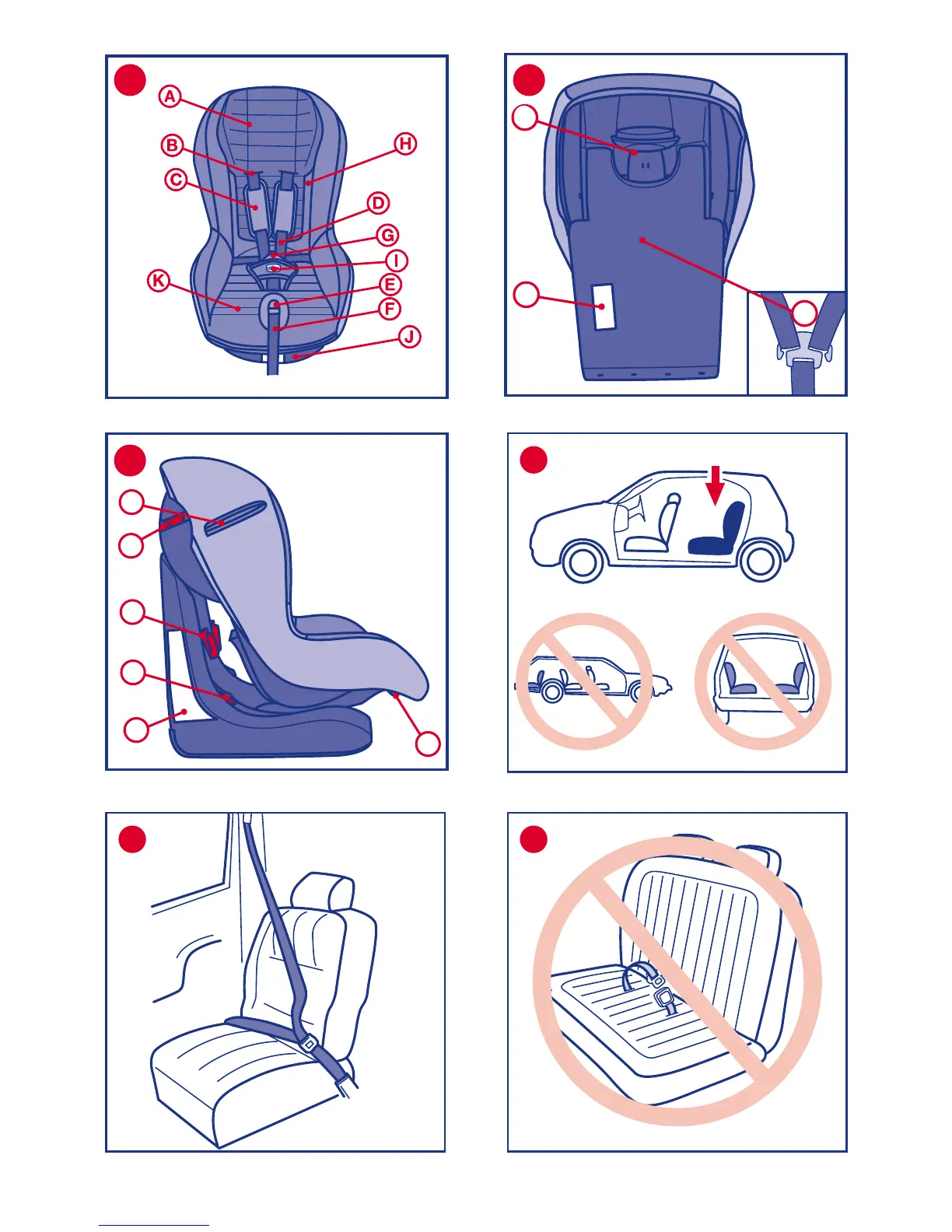 A
B
C
H
D
G
I
K
E
F
J