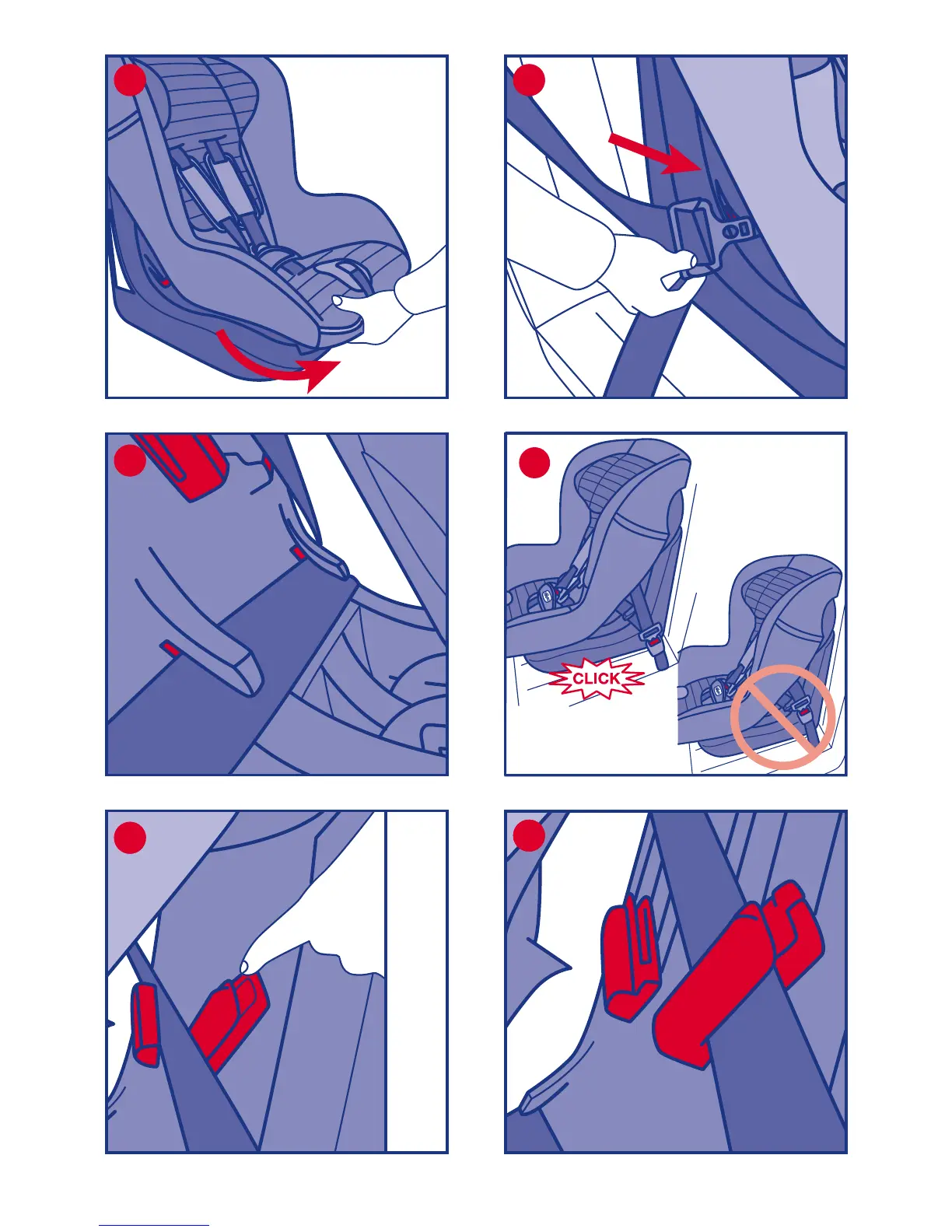 CLICK