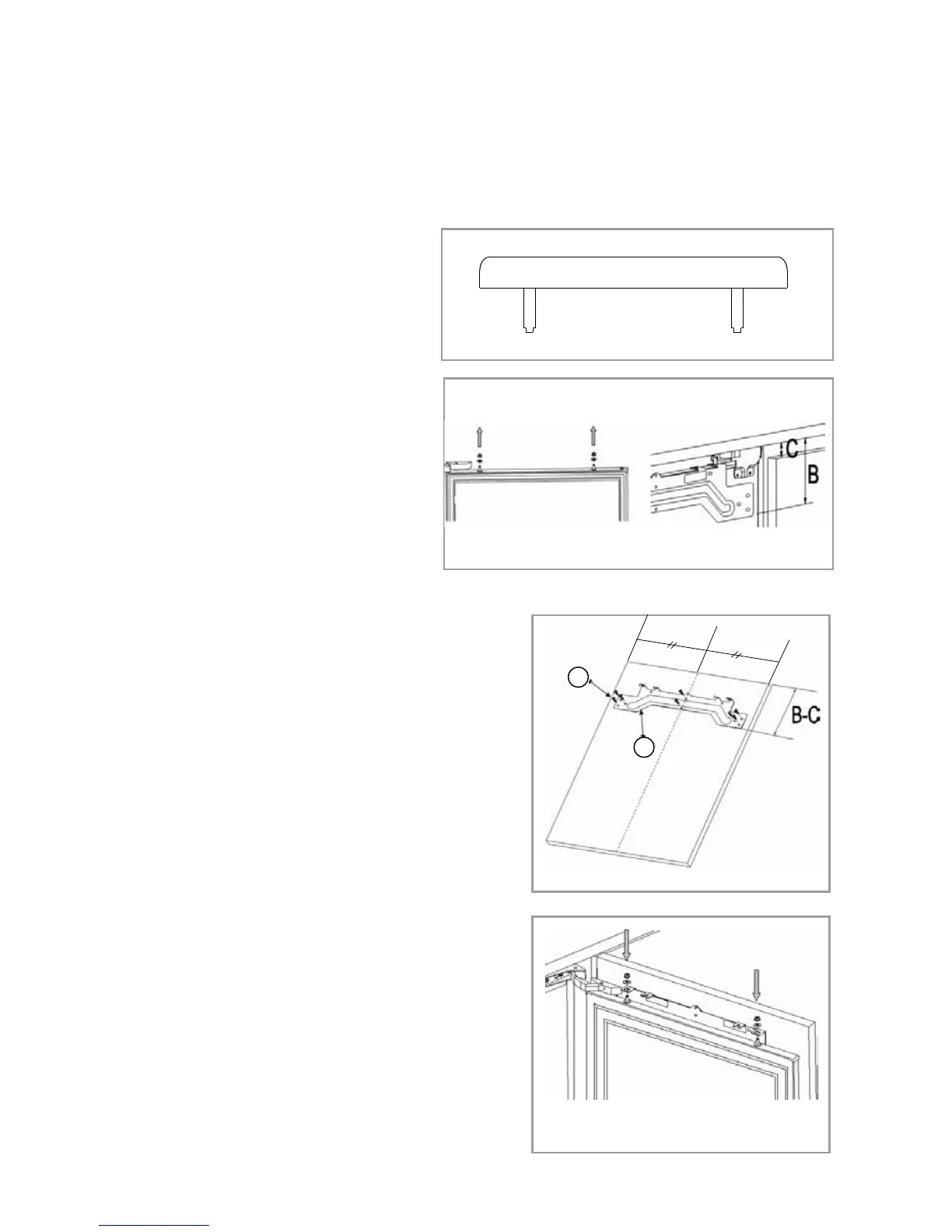 C

B

B-C