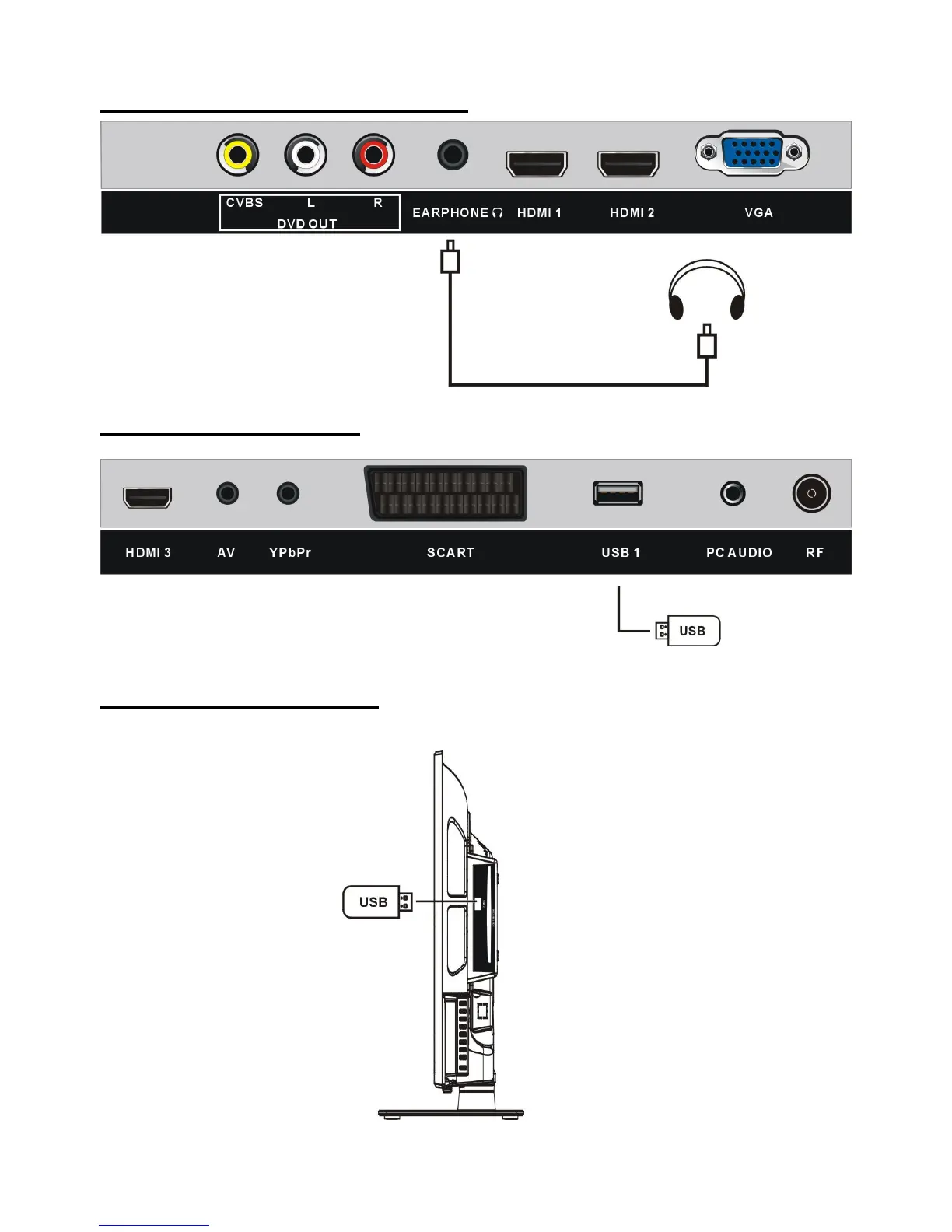 CVBS L R
DVD OUT
EARPHONE HDMI 1 HDMI 2 VGA

HDMI 3 AV YPbPr SCART USB 1 PC AUDIO RF

USB

USB