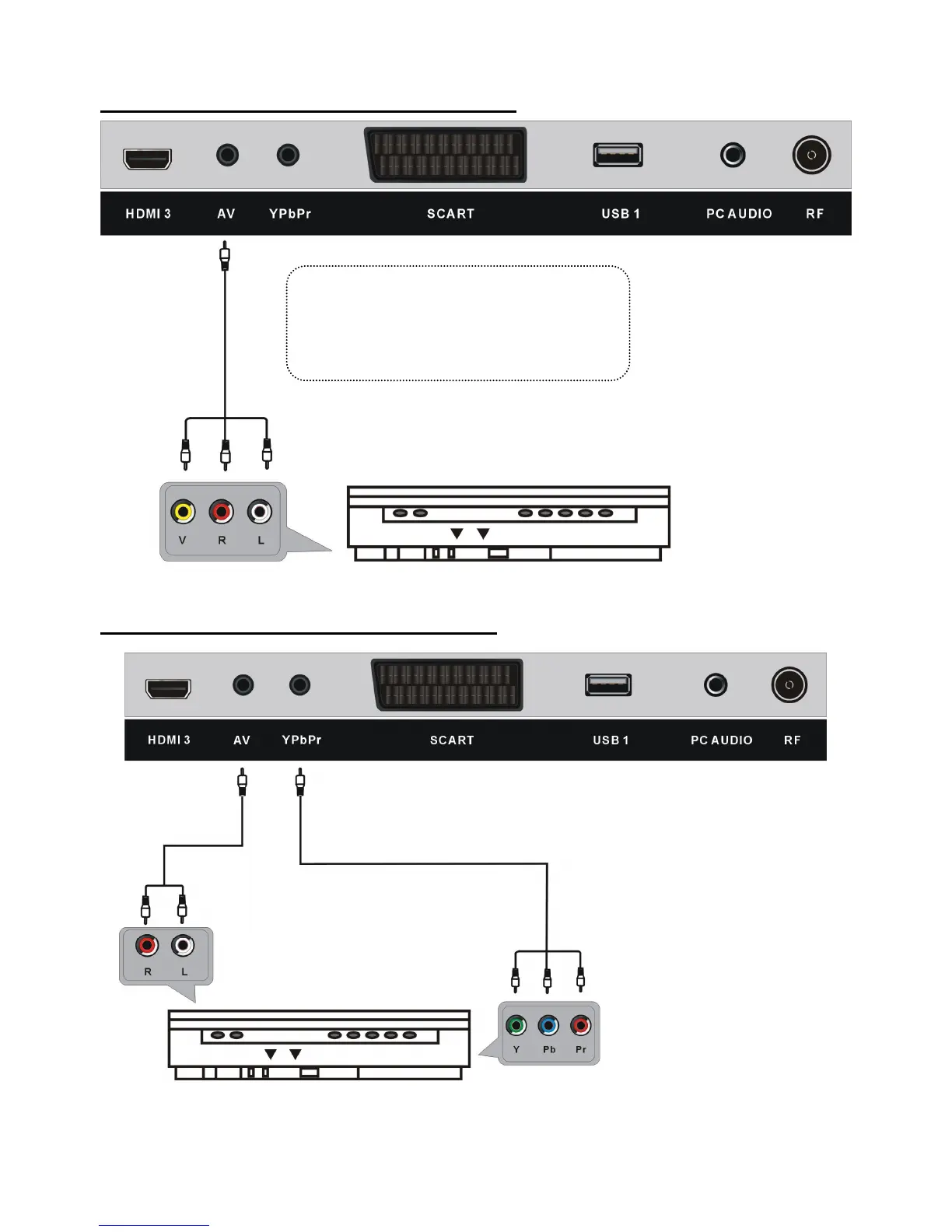 HDMI 3 AV YPbPr SCART USB 1 PC AUDIO RF

V R L

HDMI 3 AV YPbPr SCART USB 1 PC AUDIO RF

R L

Y Pb Pr