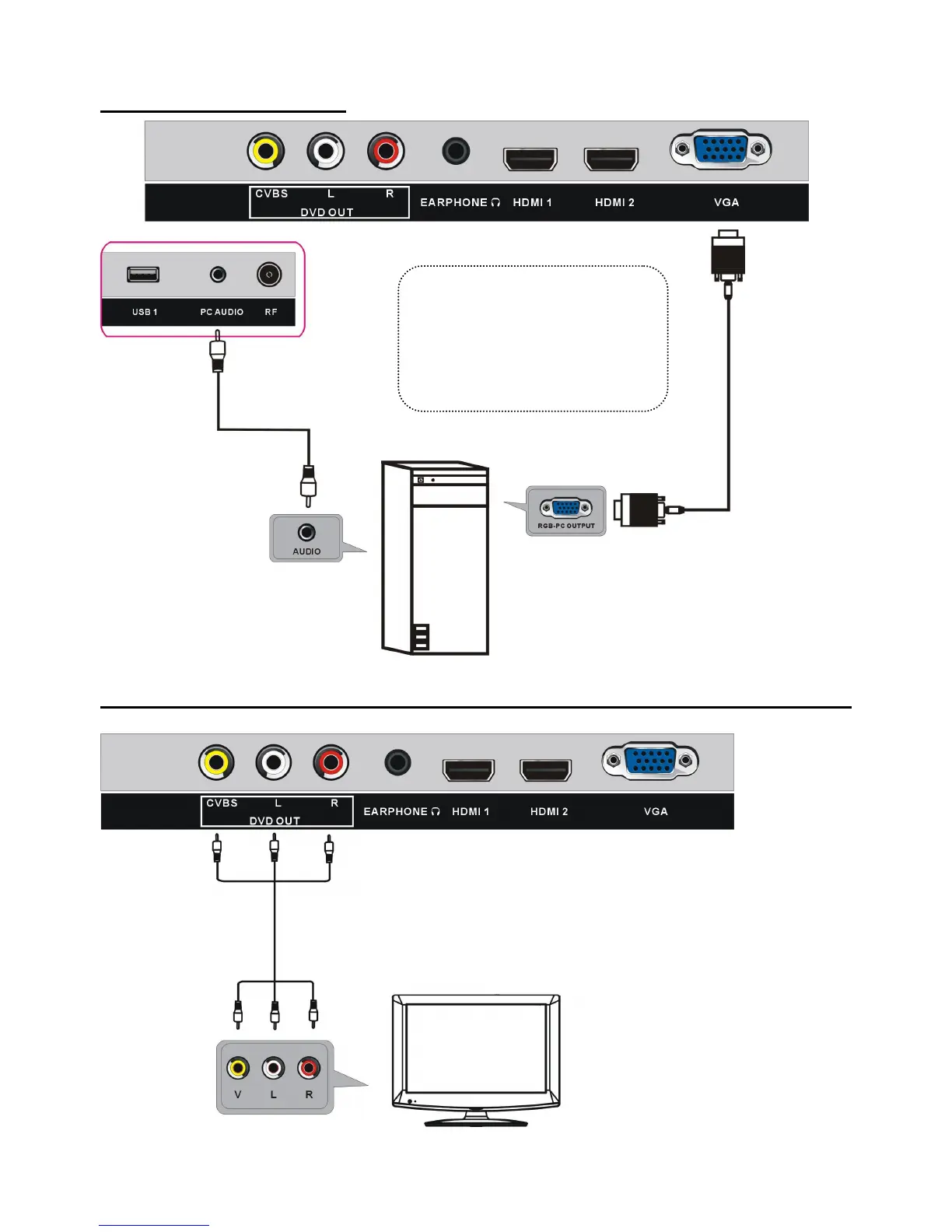 CVBS L R
DVD OUT
EARPHONE
HDMI 1
HDMI 2
VGA

USB 1
PC AUDIO
RF

AUDIO

RGB-PC OUTPUT

CVBS L R
DVD OUT
EARPHONE
HDMI 1
HDMI 2
VGA

V L R