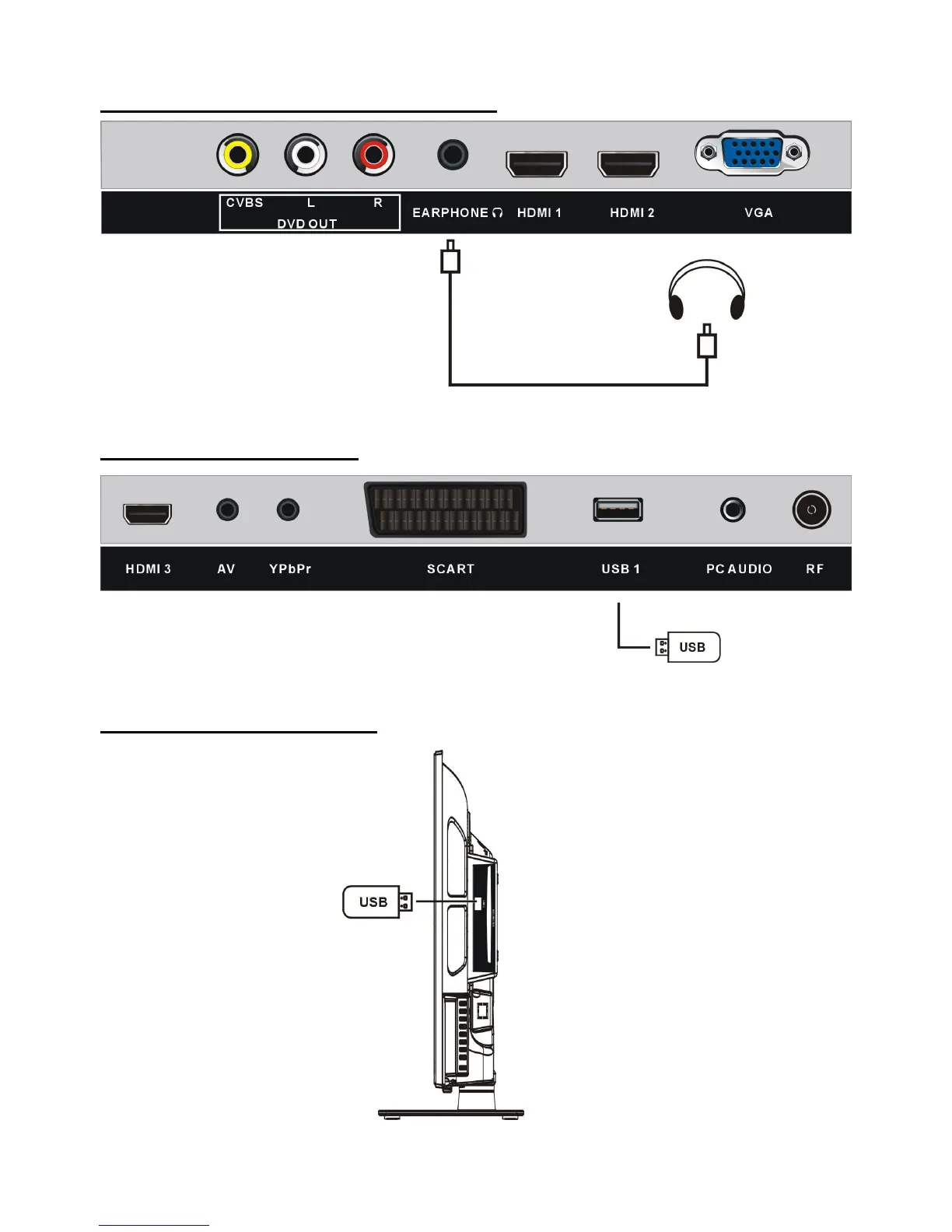 CVBS L R
DVD OUT
EARPHONE
HDMI 1
HDMI 2
VGA

HDMI 3
AV
YPbPr
SCART
USB 1
PC AUDIO
RF

USB

USB