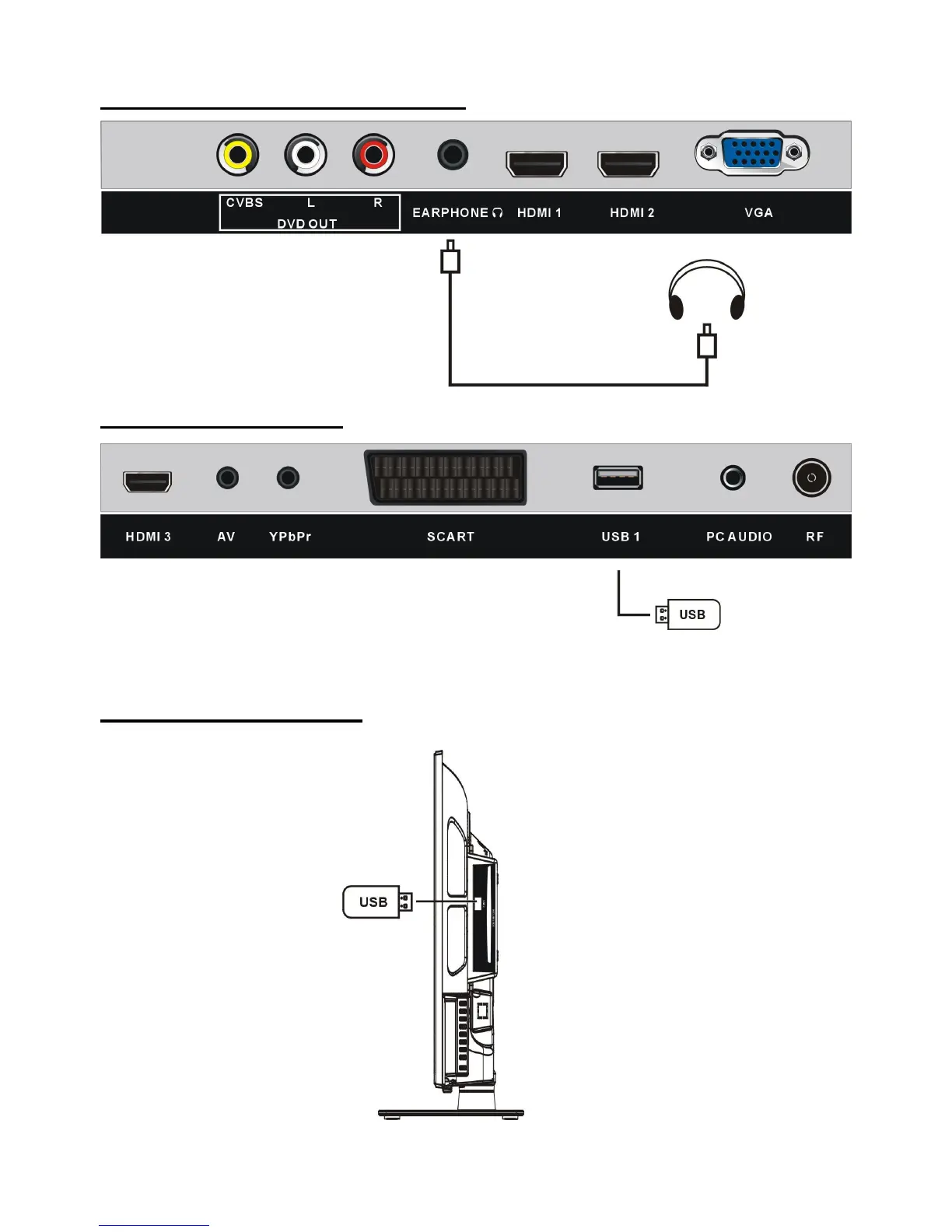 CVBS L R
DVD OUT
EARPHONE HDMI 1 HDMI 2 VGA

HDMI 3 AV YPbPr SCART USB 1 PC AUDIO RF

USB

USB