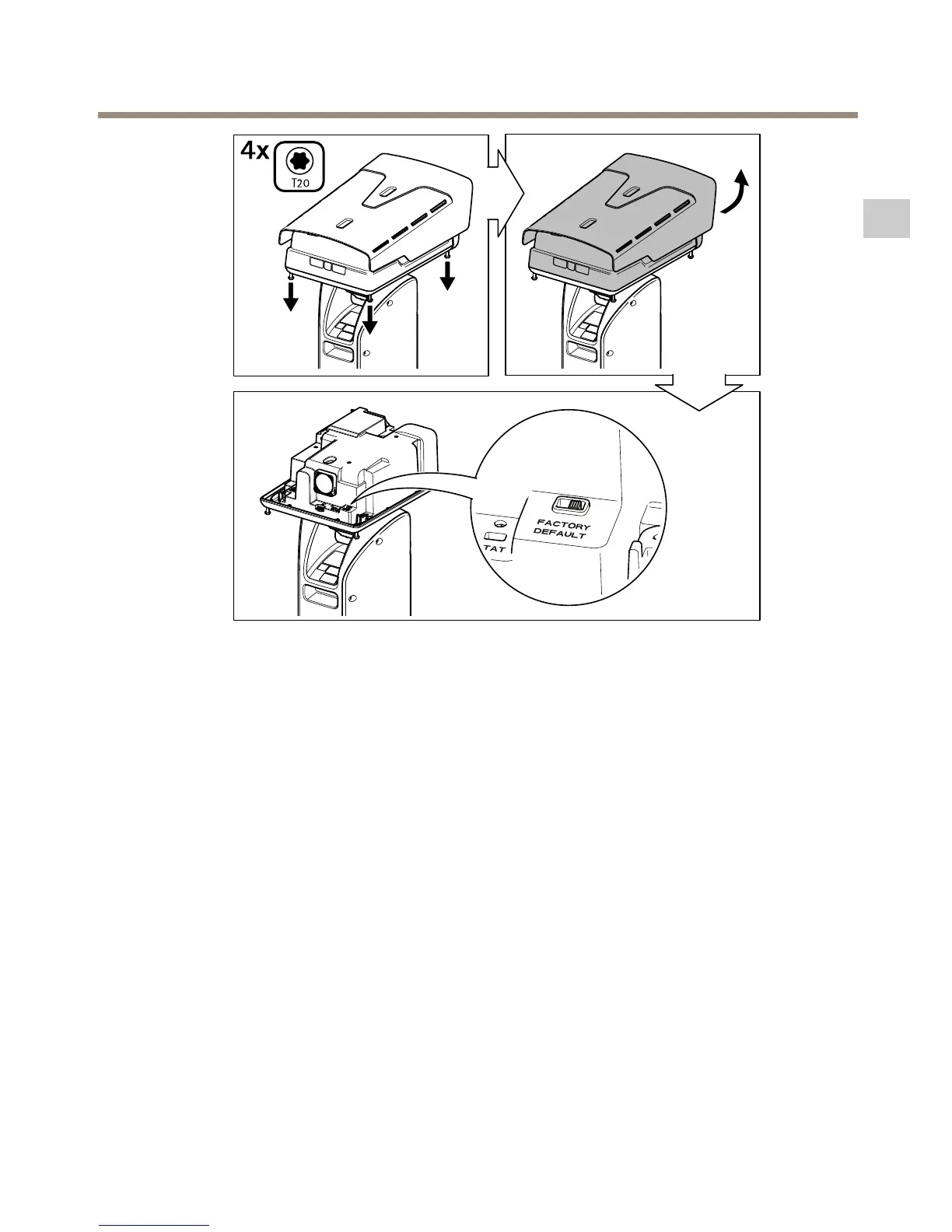 4x

T20

FACTORY DEFAULT

TAT