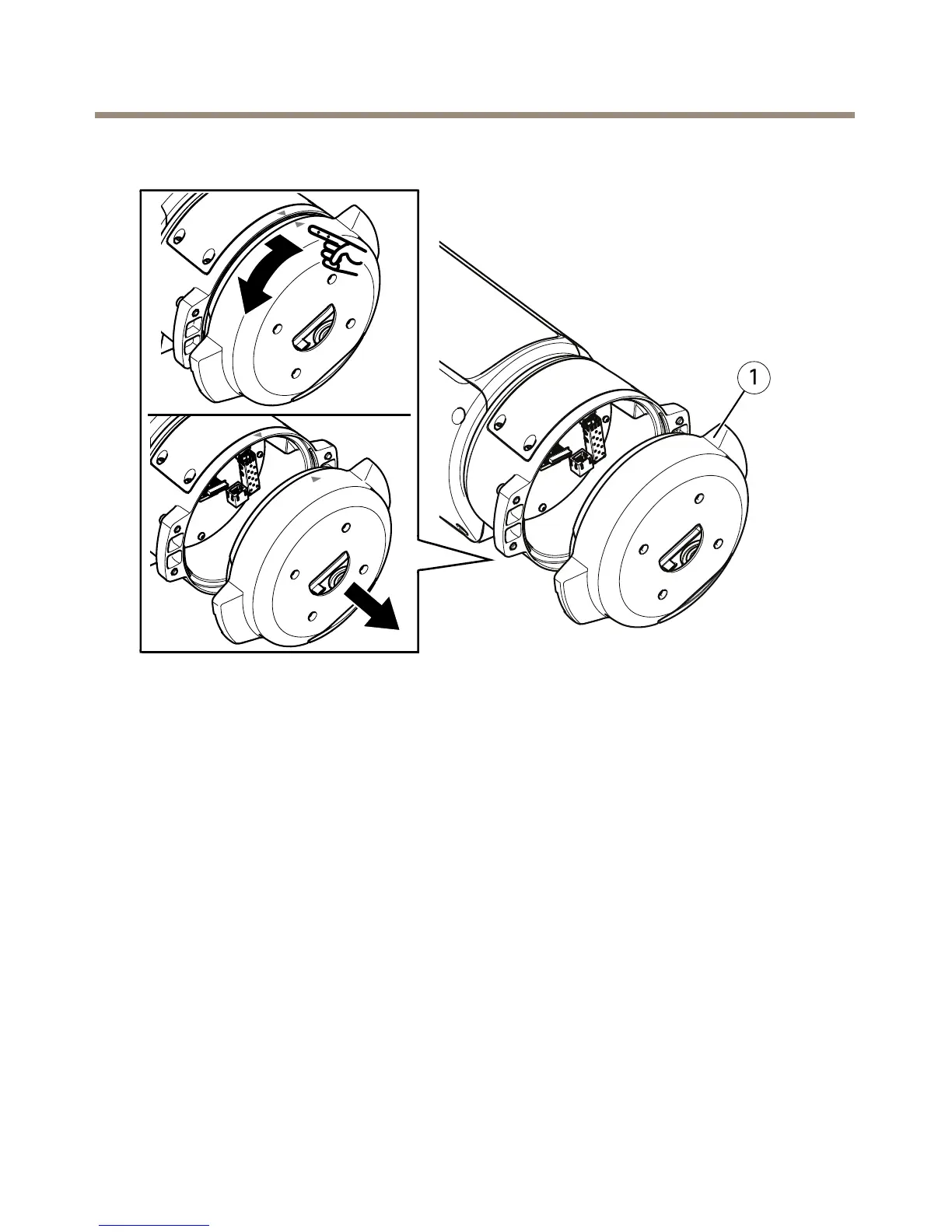 1