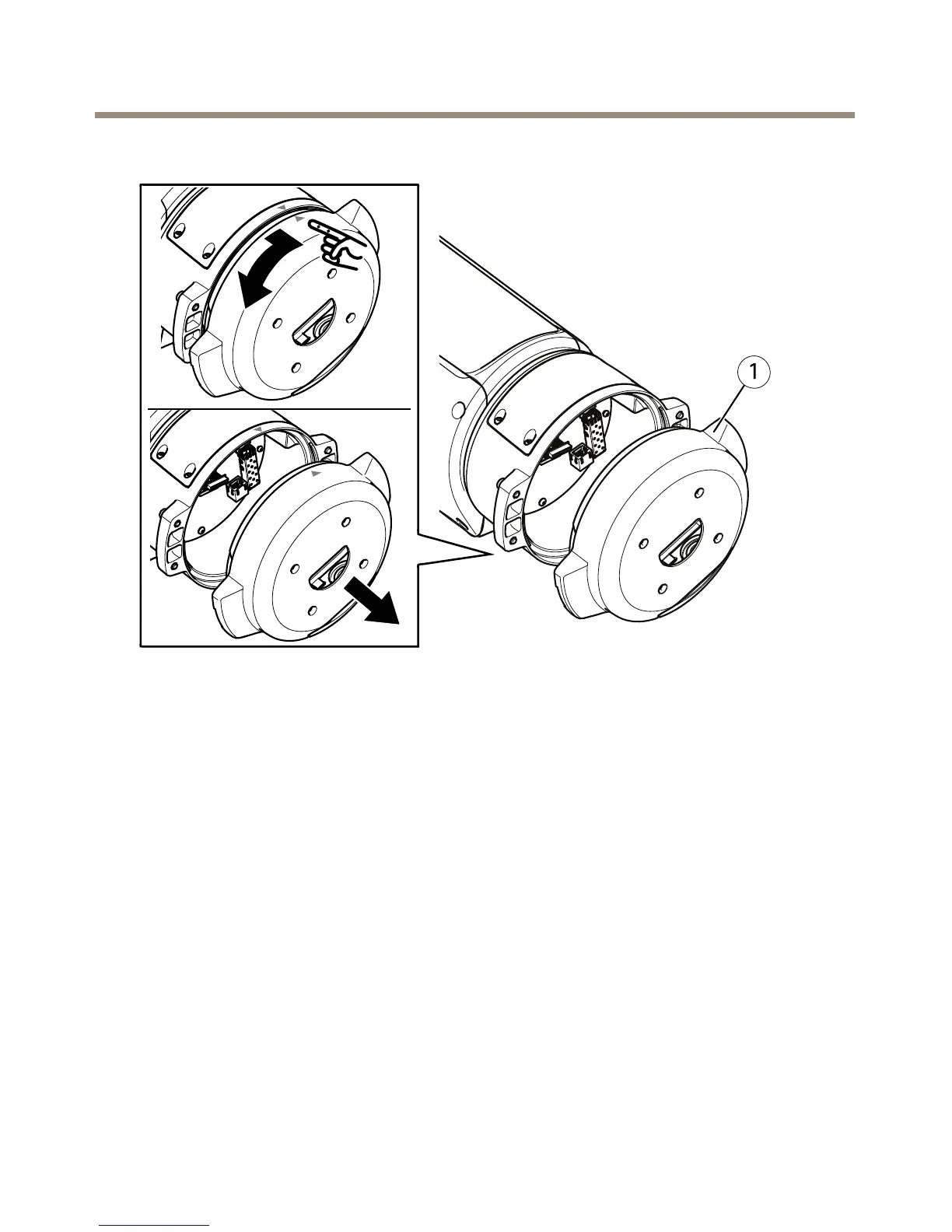 1