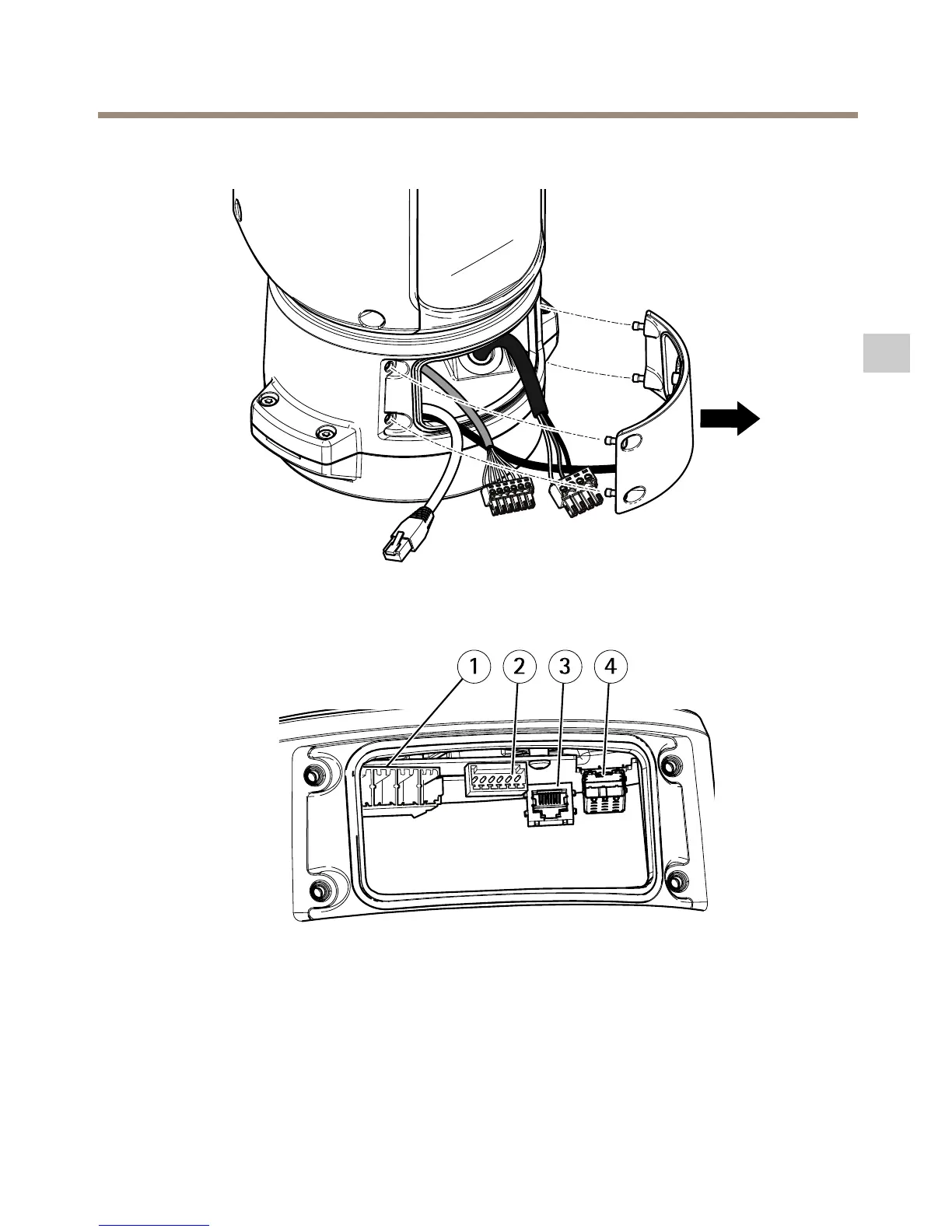 1
2
3
4