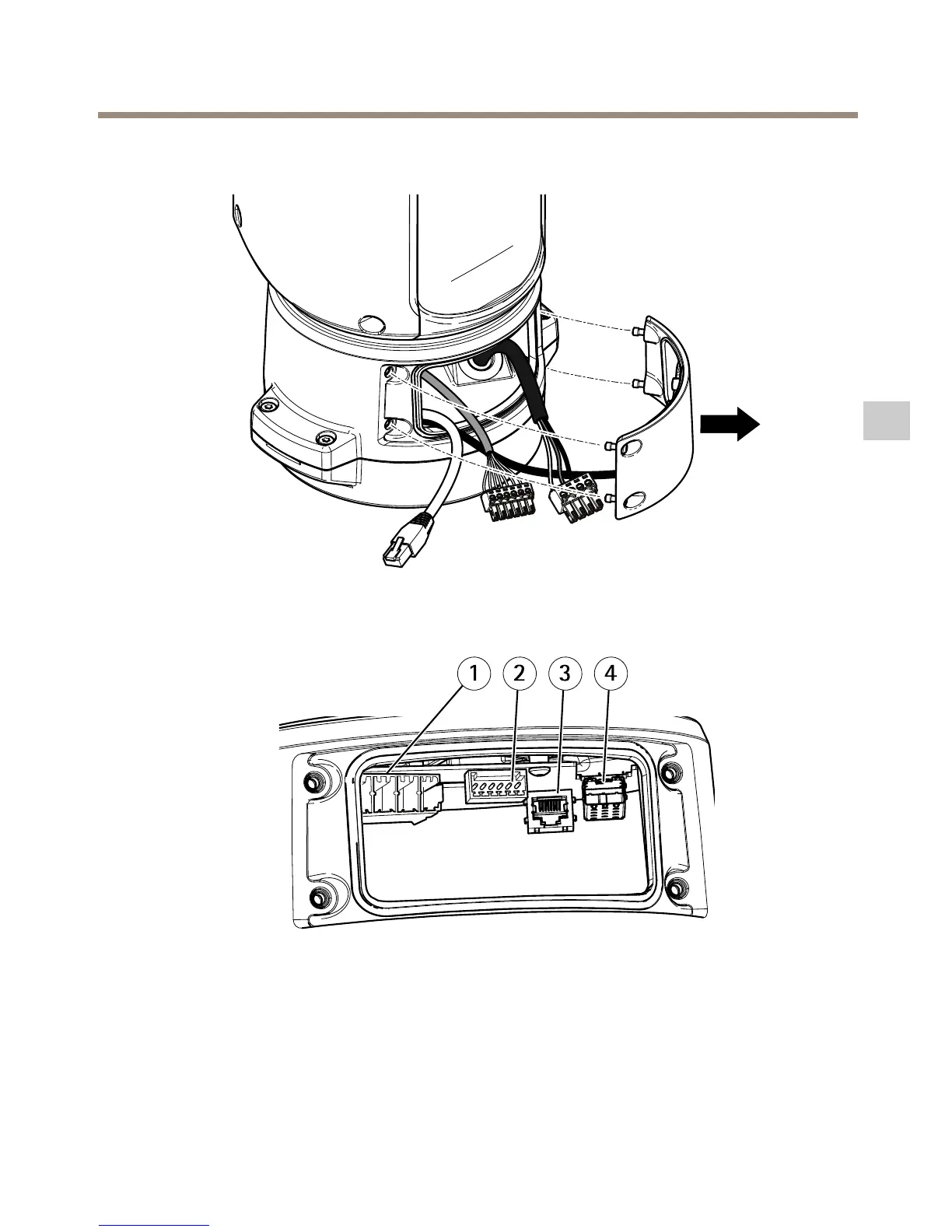 1 2 3 4