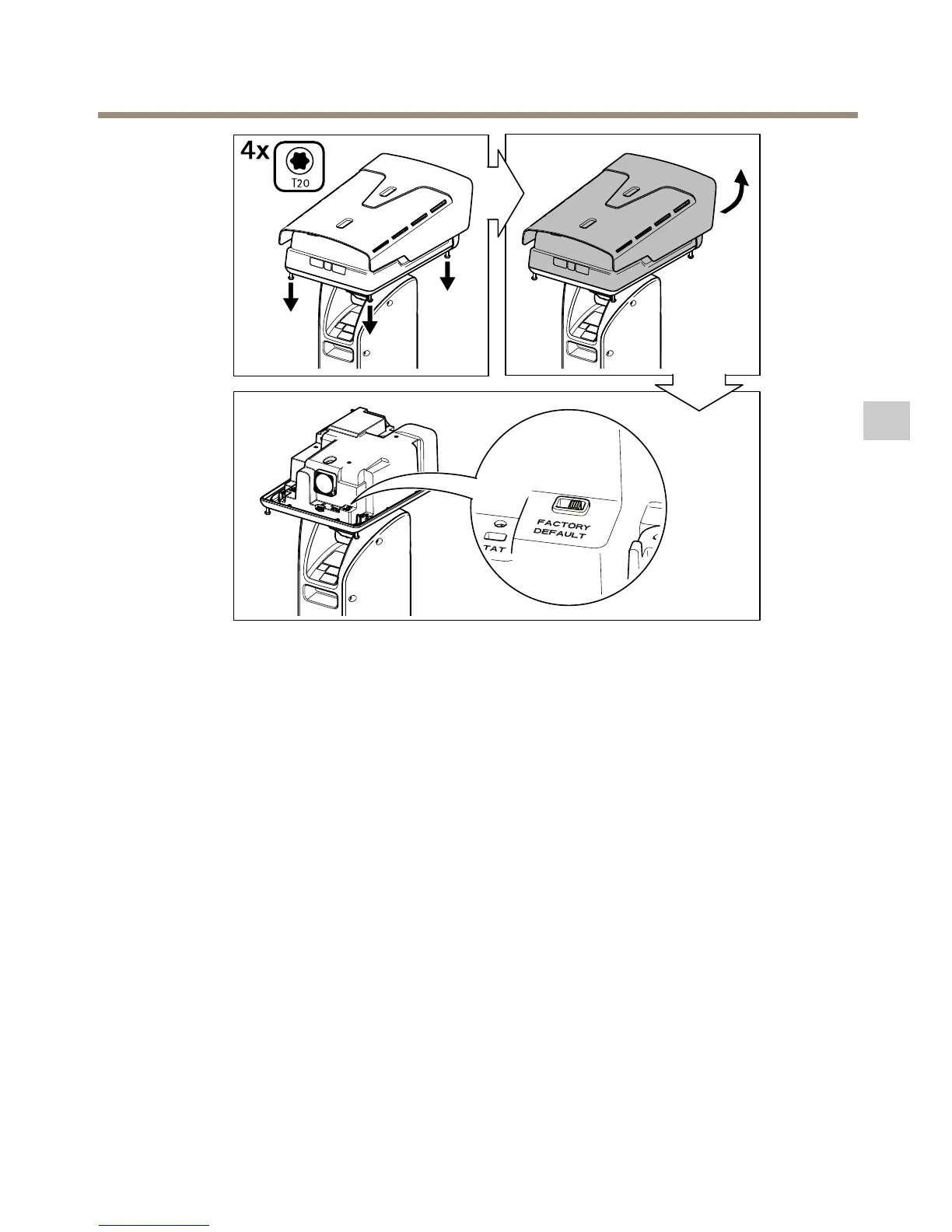 4x

T20

FACTORY DEFAULT

TAT