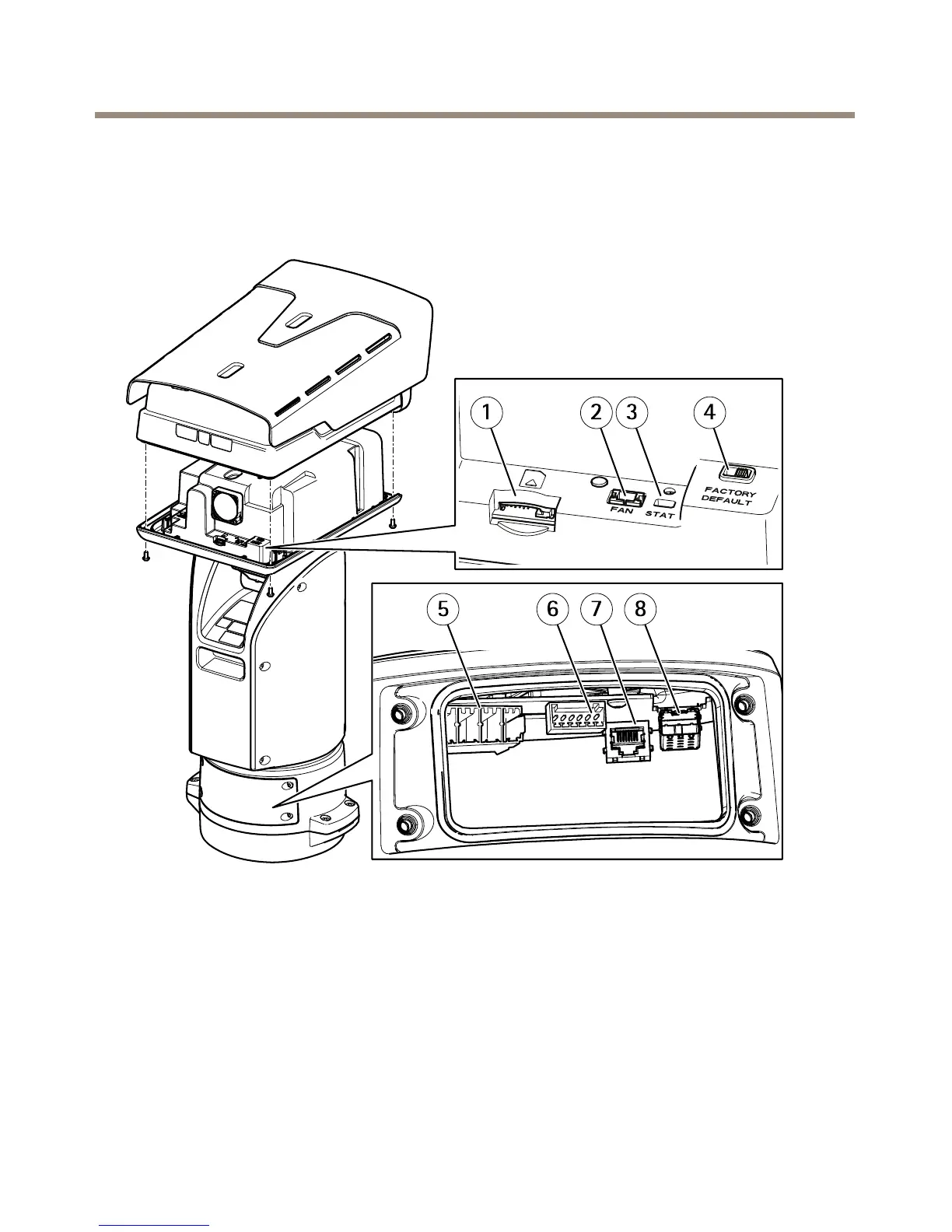 1
2
3
4
FAN
STAT
FACTORY DEFAULT
5
6
7
8