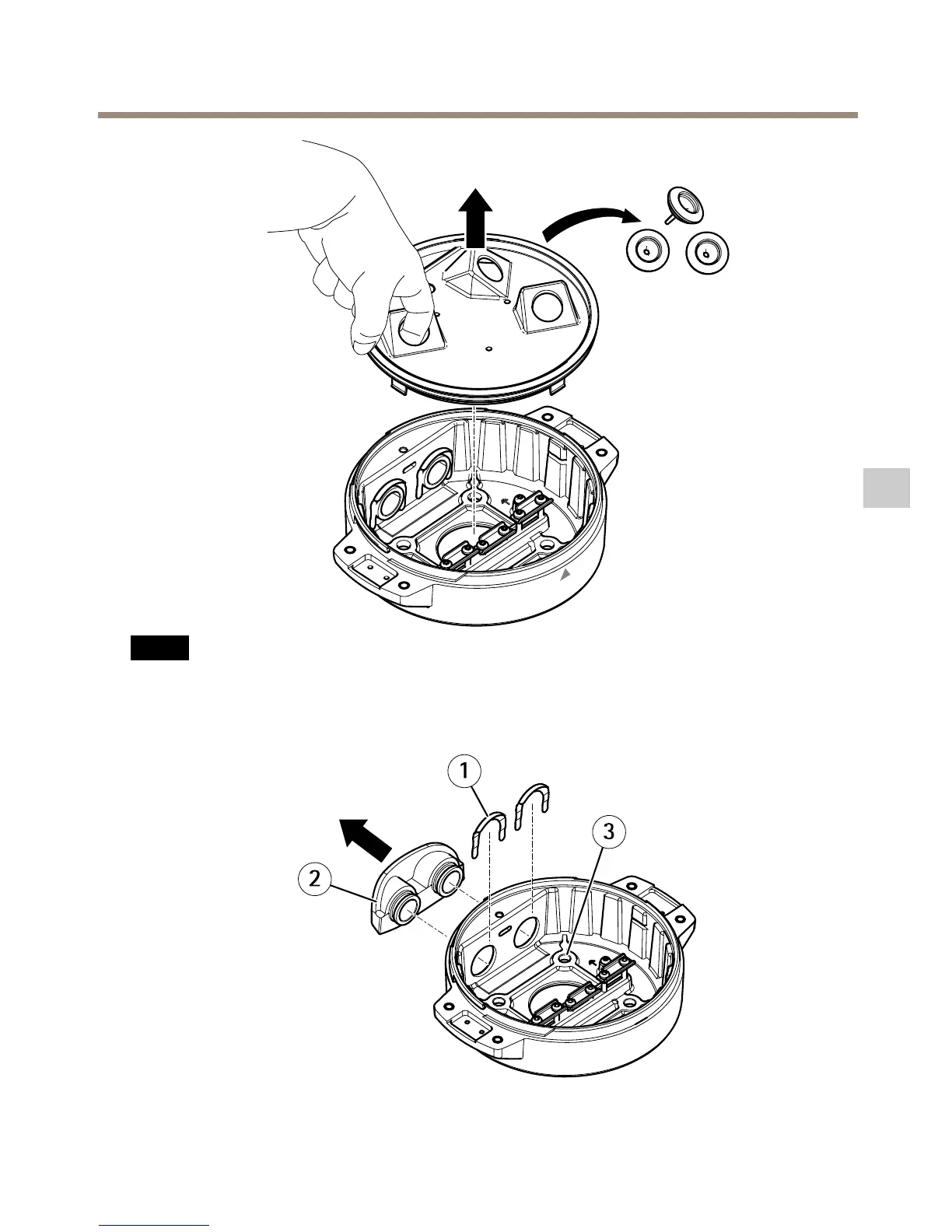 1

2

3