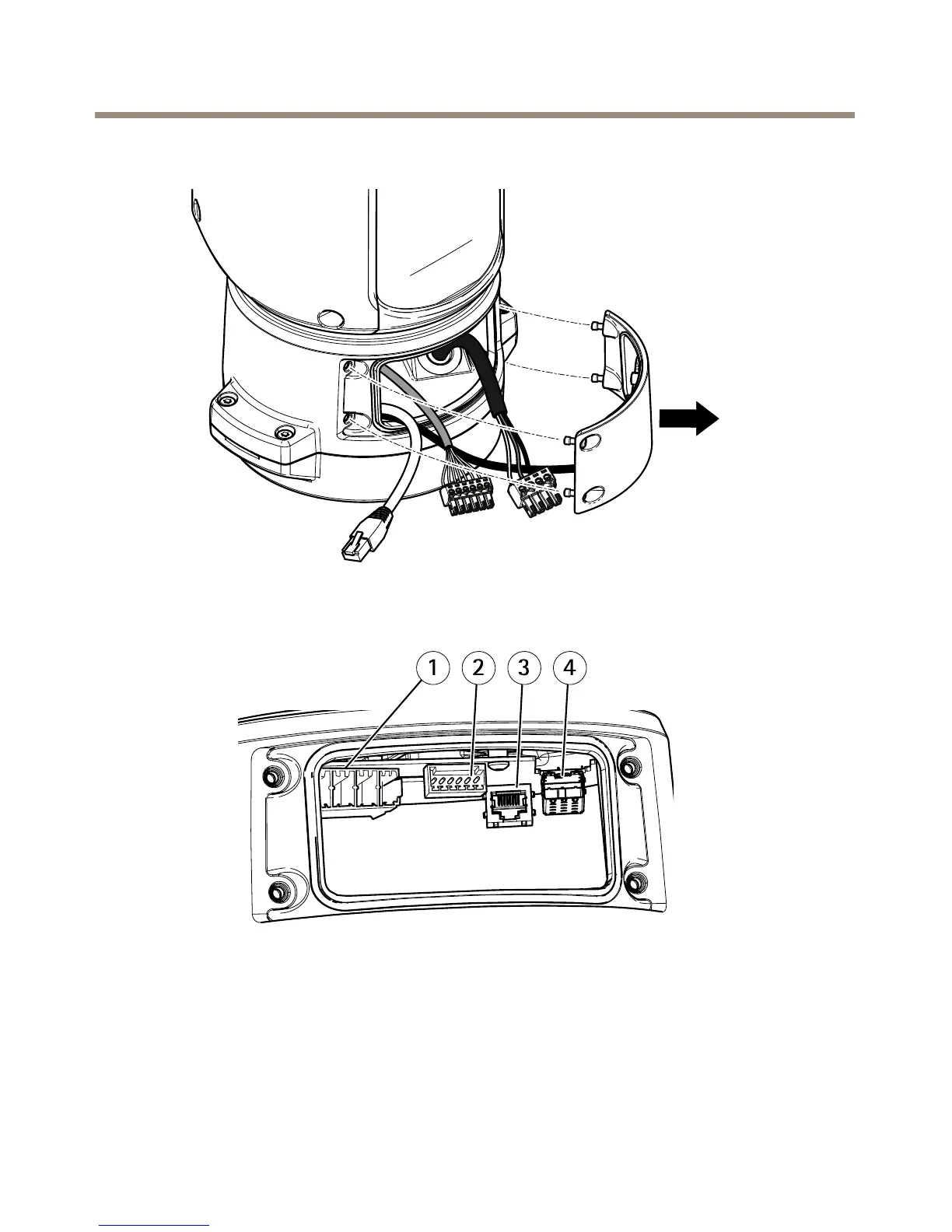 1
2
3
4