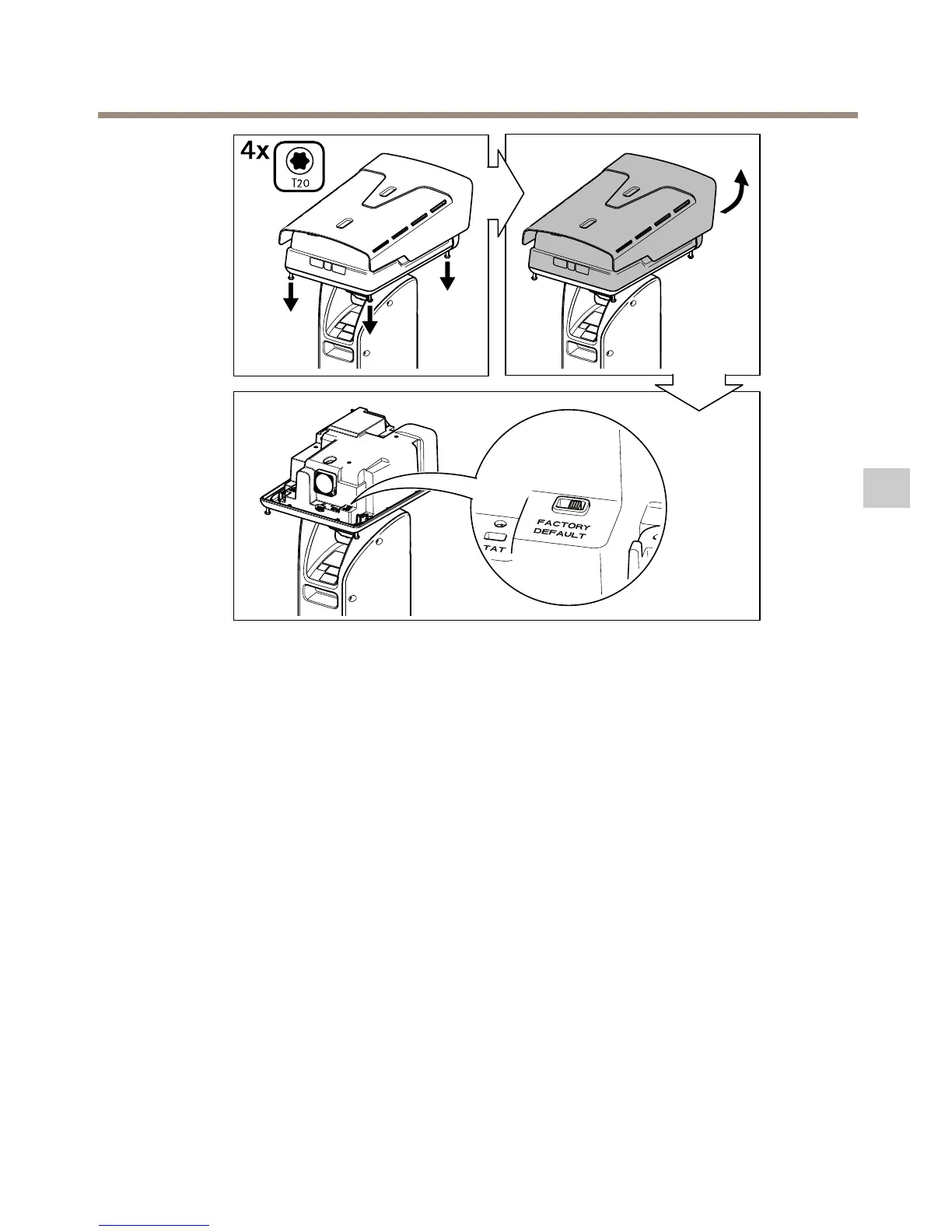 4x

T20

FACTORY DEFAULT

TAT